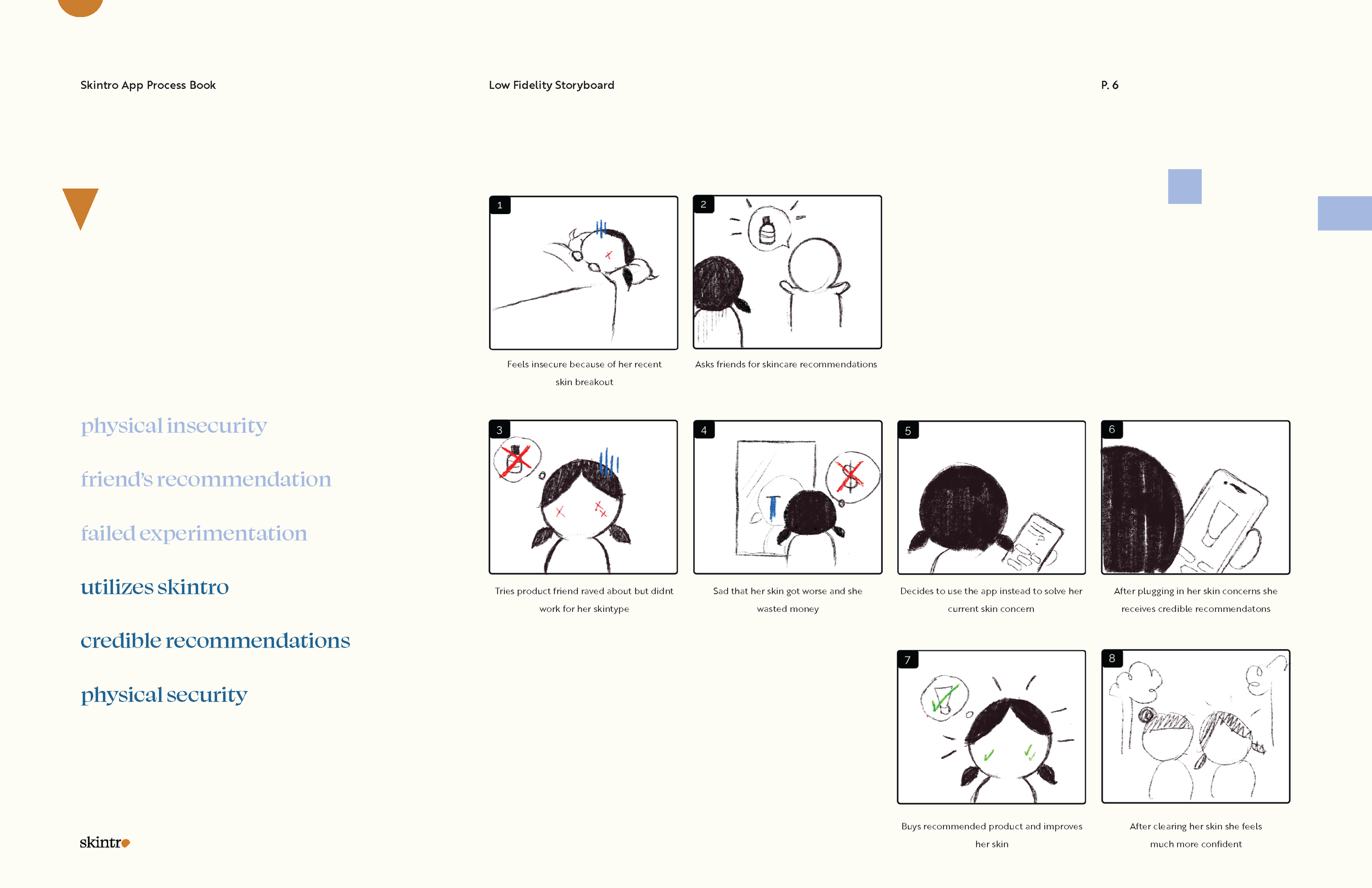 Skintro App Process Book

Low Fidelity Storyboard

P. 6

physical insecurity

friend's recommendation

failed experimentation

utilizes skintro

credible recommendations

physical security

1

Feels insecure because of her recent skin breakout

2

Asks friends for skincare recommendations

3

Tries product friend raved about but didnt work for her skintype

4

Sad that her skin got worse and she wasted money

5

Decides to use the app instead to solve her current skin concern

6

After plugging in her skin concerns she receives credible recommendatons

7

Buys recommended product and improves her skin

8

After clearing her skin she feels much more confident

skintro