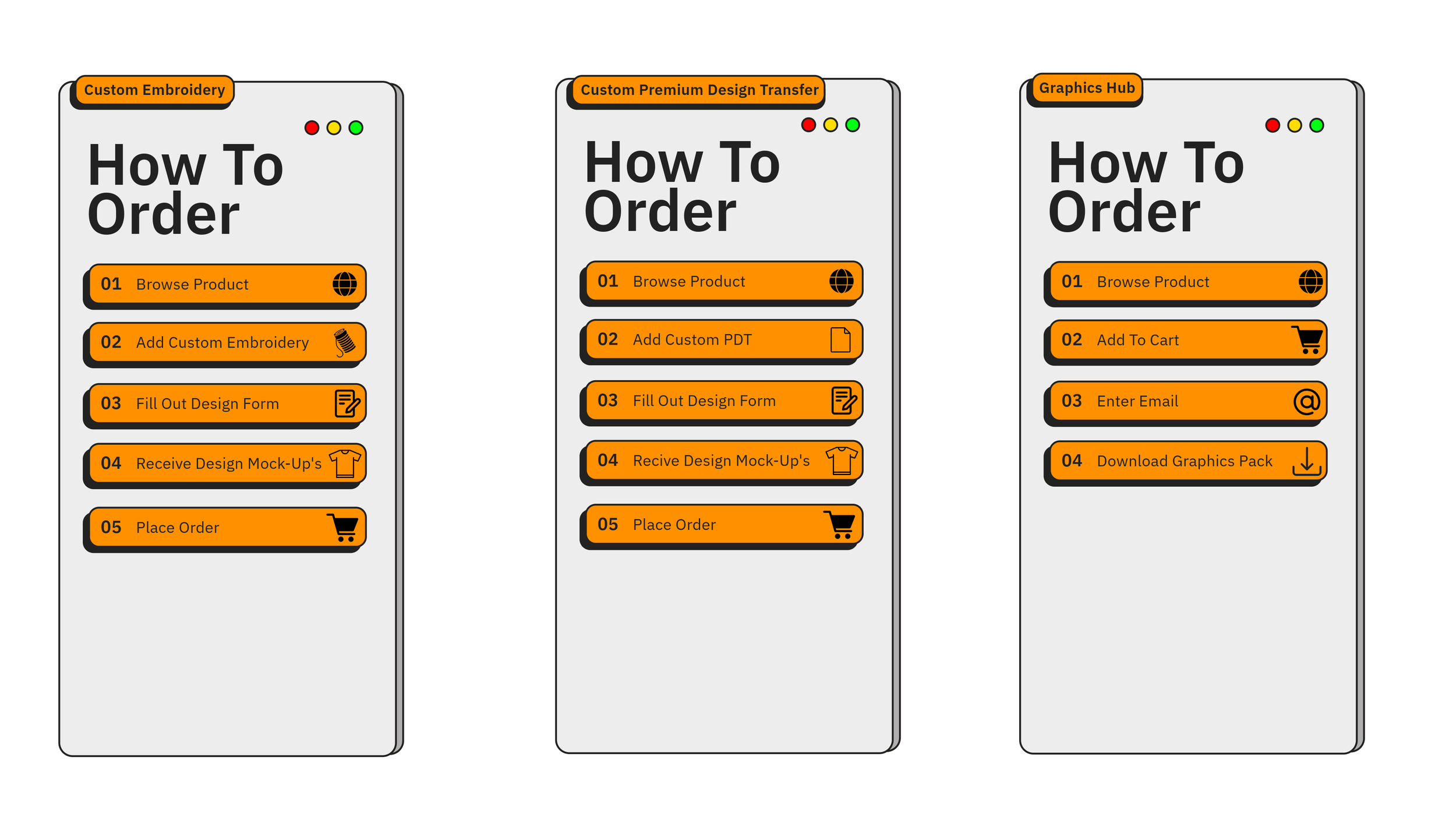 Custom Embroidery

How To Order

01 Browse Product

02 Add Custom Embroidery

03 Fill Out Design Form

04 Receive Design Mock-Up's

05 Place Order

Custom Premium Design Transfer

How To Order

01 Browse Product

02 Add Custom PDT

03 Fill Out Design Form

04 Recive Design Mock-Up's

05 Place Order

Graphics Hub

How To Order

01 Browse Product

02 Add To Cart

03 Enter Email

04 Download Graphics Pack