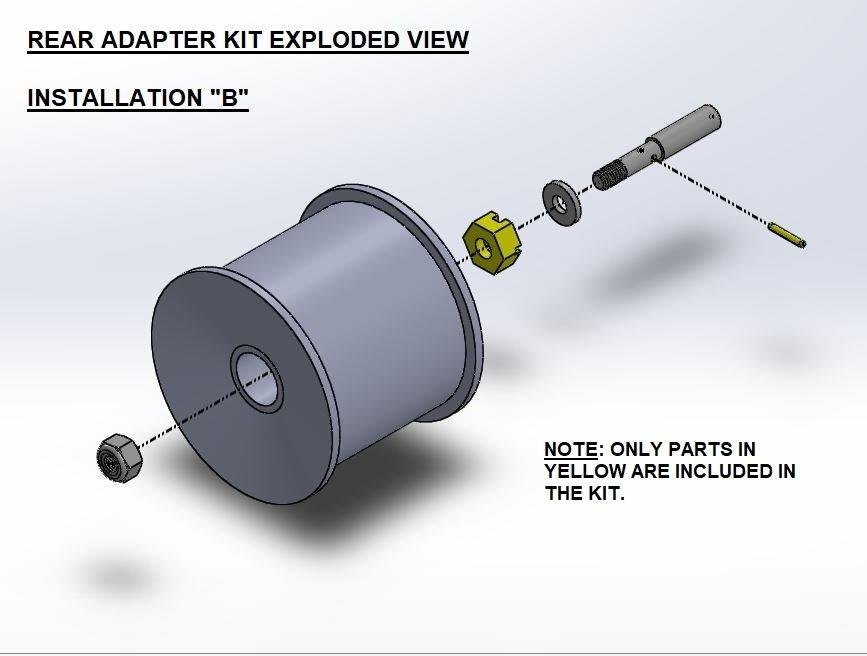 REAR ADAPTER KIT EXPLODED VIEW

INSTALLATION "B"

NOTE: ONLY PARTS IN YELLOW ARE INCLUDED IN THE KIT.