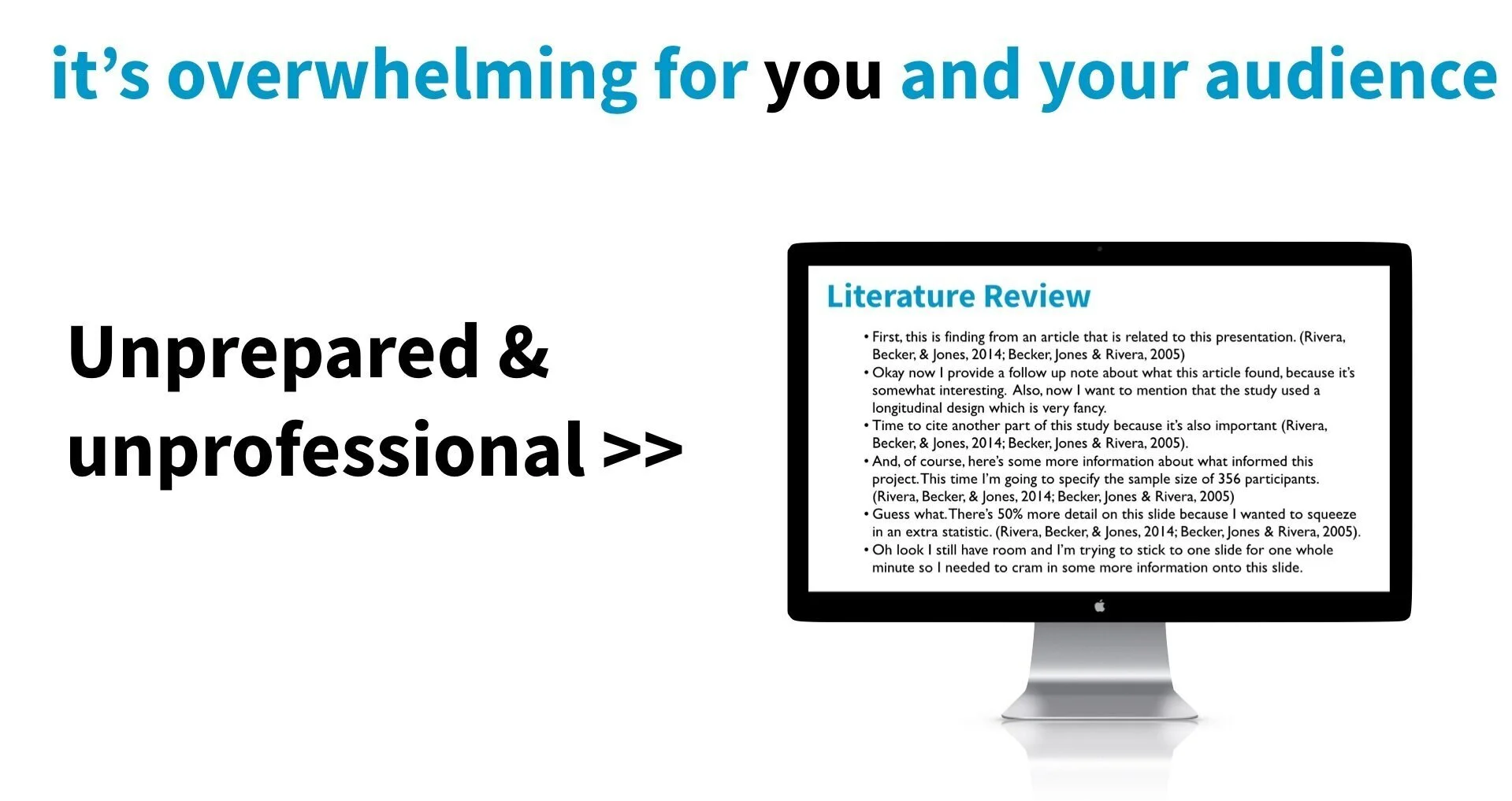 it's overwhelming for you and your audience

Unprepared & unprofessional >>

Literature Review

• First, this is finding from an article that is related to this presentation. (Rivera, Becker, & Jones, 2014; Becker, Jones & Rivera, 2005)
• Okay now I provide a follow up note about what this article found, because it's somewhat interesting. Also, now I want to mention that the study used a longitudinal design which is very fancy.
• Time to cite another part of this study because it's also important (Rivera, Becker, & Jones, 2014; Becker, Jones & Rivera, 2005).
• And, of course, here's some more information about what informed this project. This time I'm going to specify the sample size of 356 participants. (Rivera, Becker, & Jones, 2014; Becker, Jones & Rivera, 2005)
• Guess what. There's 50% more detail on this slide because I wanted to squeeze in an extra statistic. (Rivera, Becker, & Jones, 2014; Becker, Jones & Rivera, 2005).
• Oh look I still have room and I'm trying to stick to one slide for one whole minute so I needed to cram in some more information onto this slide.