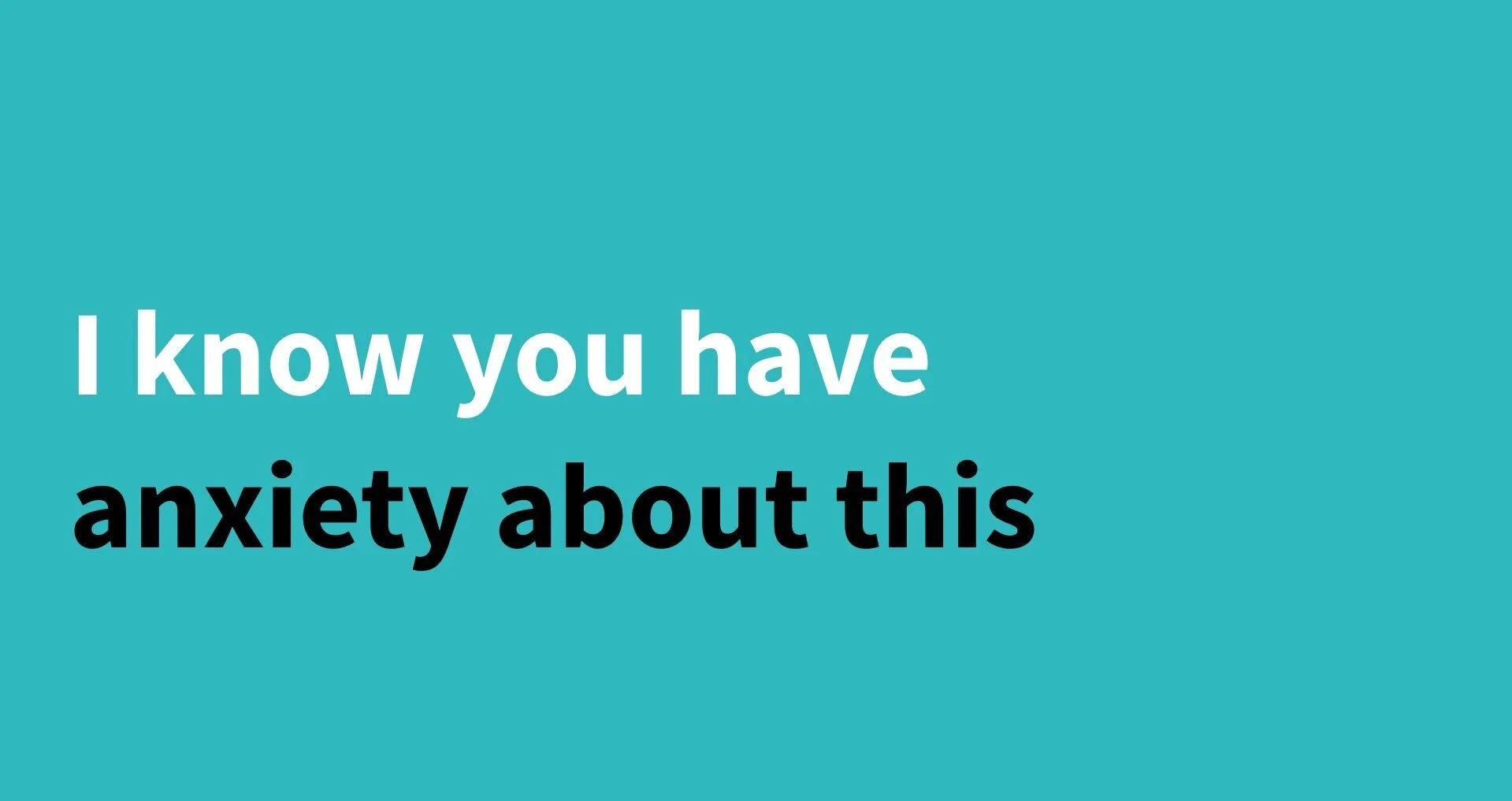 I know you have anxiety about this