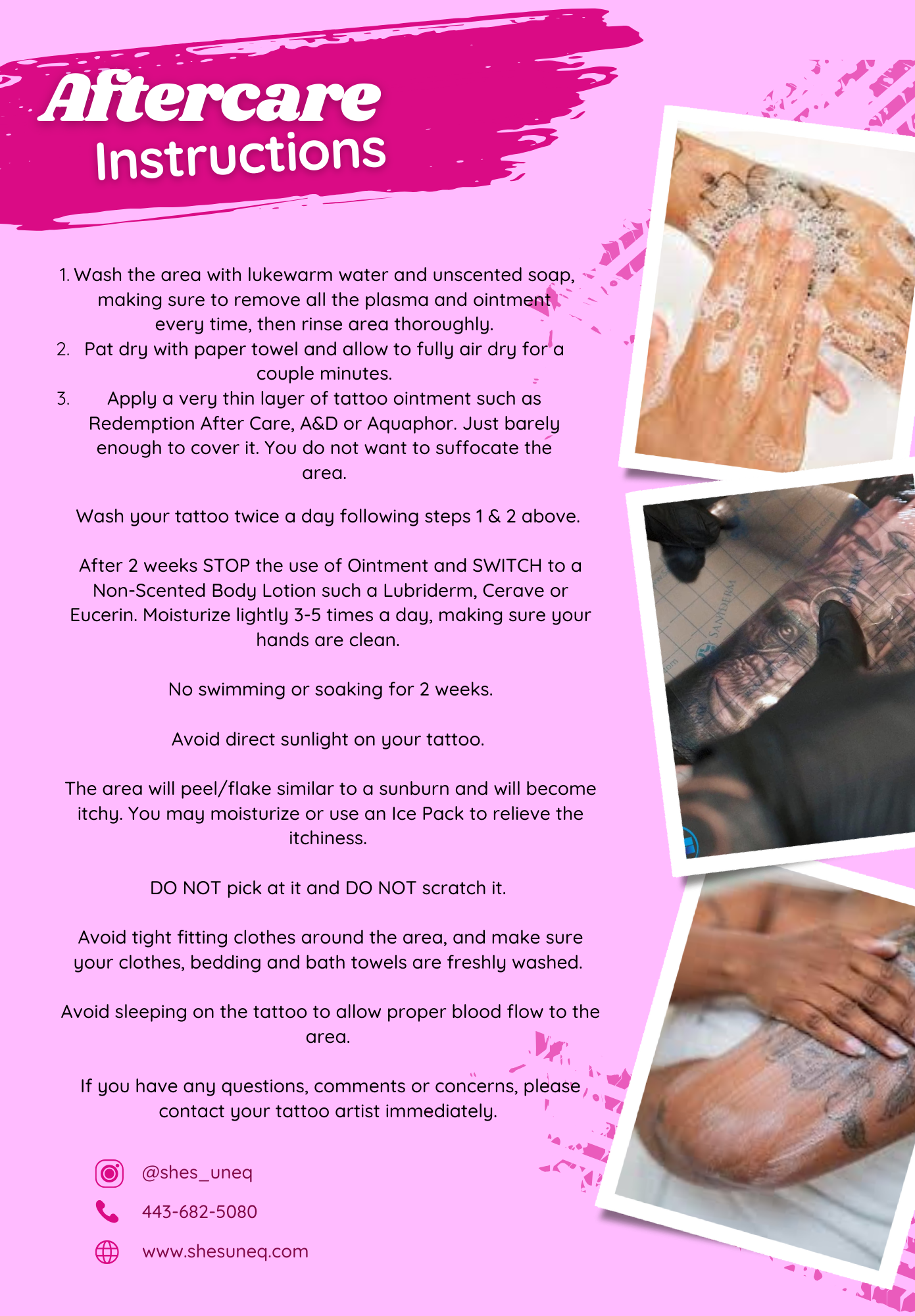 Aftercare Instructions

1. Wash the area with lukewarm water and unscented soap, making sure to remove all the plasma and ointment every time, then rinse area thoroughly.
2. Pat dry with paper towel and allow to fully air dry for a couple minutes.
3. Apply a very thin layer of tattoo ointment such as Redemption After Care, A&D or Aquaphor. Just barely enough to cover it. You do not want to suffocate the area.

Wash your tattoo twice a day following steps 1 & 2 above.

After 2 weeks STOP the use of Ointment and SWITCH to a Non-Scented Body Lotion such a Lubriderm, Cerave or Eucerin. Moisturize lightly 3-5 times a day, making sure your hands are clean.

No swimming or soaking for 2 weeks.

Avoid direct sunlight on your tattoo.

The area will peel/flake similar to a sunburn and will become itchy. You may moisturize or use an Ice Pack to relieve the itchiness.

DO NOT pick at it and DO NOT scratch it.

Avoid tight fitting clothes around the area, and make sure your clothes, bedding and bath towels are freshly washed.

Avoid sleeping on the tattoo to allow proper blood flow to the area.

If you have any questions, comments or concerns, please contact your tattoo artist immediately.

@shes_uneq
443-682-5080
www.shesuneq.com

SANIDERM