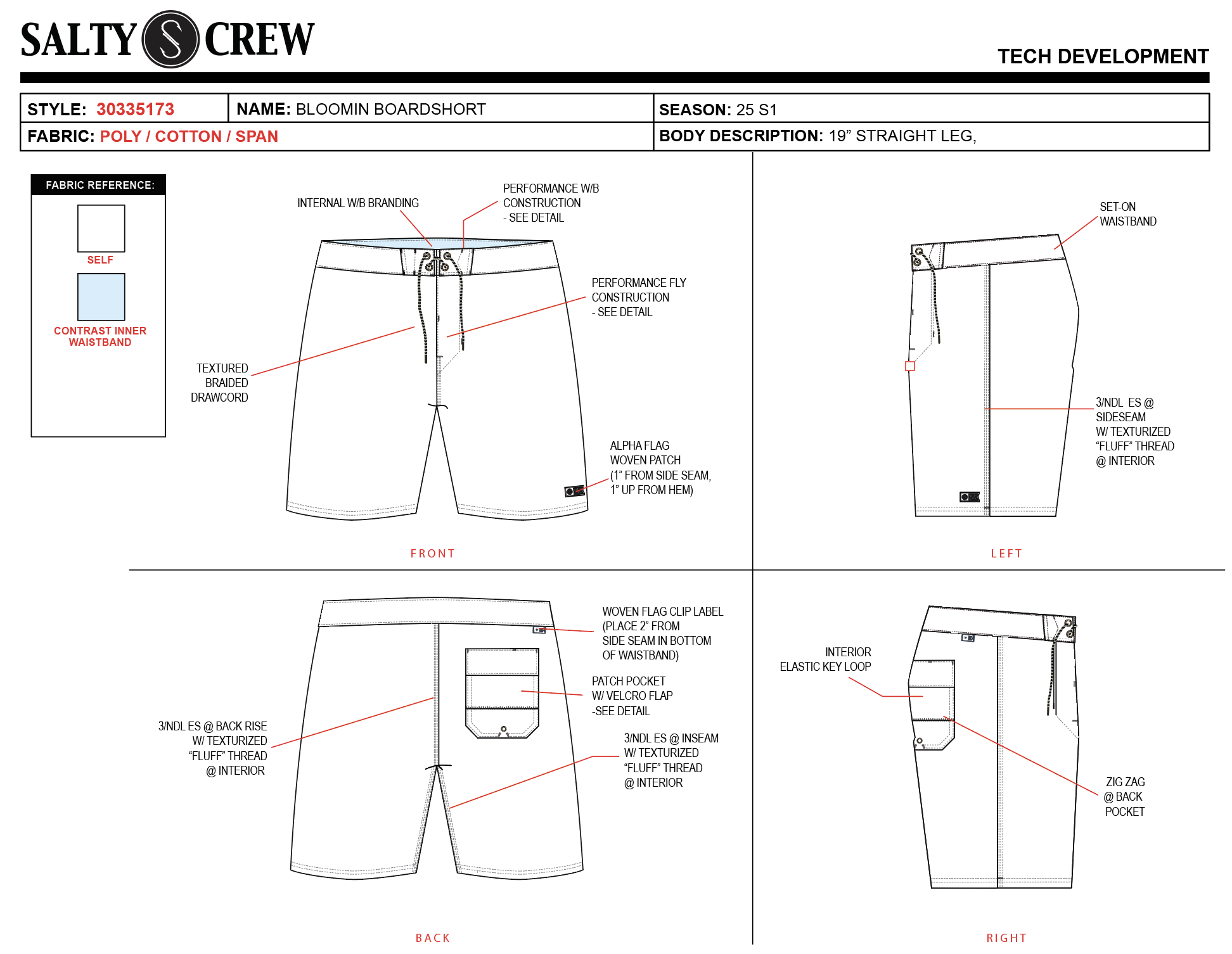 SALTY CREW

TECH DEVELOPMENT

| STYLE: 30335173 | NAME: BLOOMIN BOARDSHORT | SEASON: 25 S1 |
|---|---|---|
| FABRIC: POLY / COTTON / SPAN | | BODY DESCRIPTION: 19” STRAIGHT LEG, |

FABRIC REFERENCE:

SELF

CONTRAST INNER WAISTBAND

INTERNAL W/B BRANDING

PERFORMANCE W/B CONSTRUCTION - SEE DETAIL

PERFORMANCE FLY CONSTRUCTION - SEE DETAIL

TEXTURED BRAIDED DRAWCORD

ALPHA FLAG WOVEN PATCH (1” FROM SIDE SEAM, 1” UP FROM HEM)

FRONT

SET-ON WAISTBAND

3/NDL ES @ SIDESEAM W/ TEXTURIZED “FLUFF” THREAD @ INTERIOR

LEFT

WOVEN FLAG CLIP LABEL (PLACE 2” FROM SIDE SEAM IN BOTTOM OF WAISTBAND)

PATCH POCKET W/ VELCRO FLAP -SEE DETAIL

3/NDL ES @ BACK RISE W/ TEXTURIZED “FLUFF” THREAD @ INTERIOR

3/NDL ES @ INSEAM W/ TEXTURIZED “FLUFF” THREAD @ INTERIOR

BACK

INTERIOR ELASTIC KEY LOOP

ZIG ZAG @ BACK POCKET

RIGHT