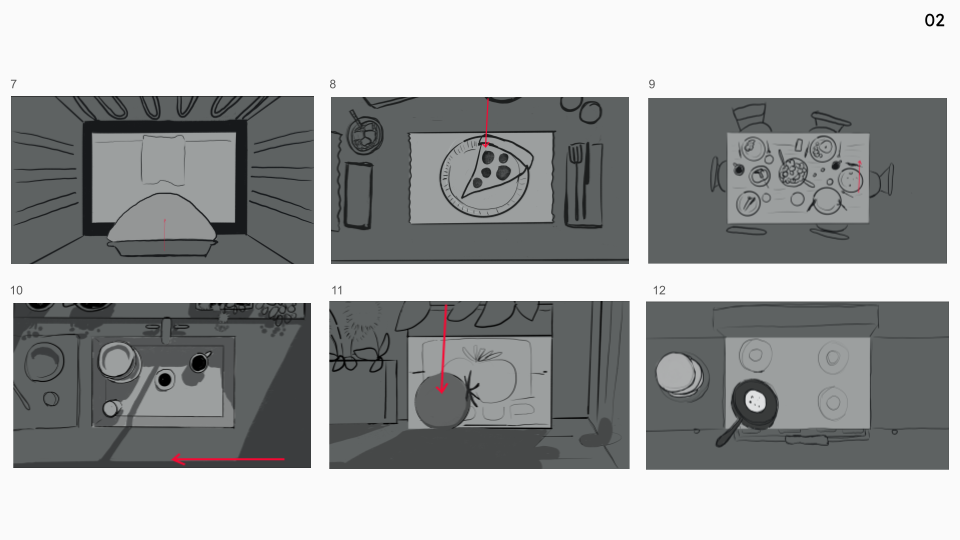 02

7

8

9

10

11

12