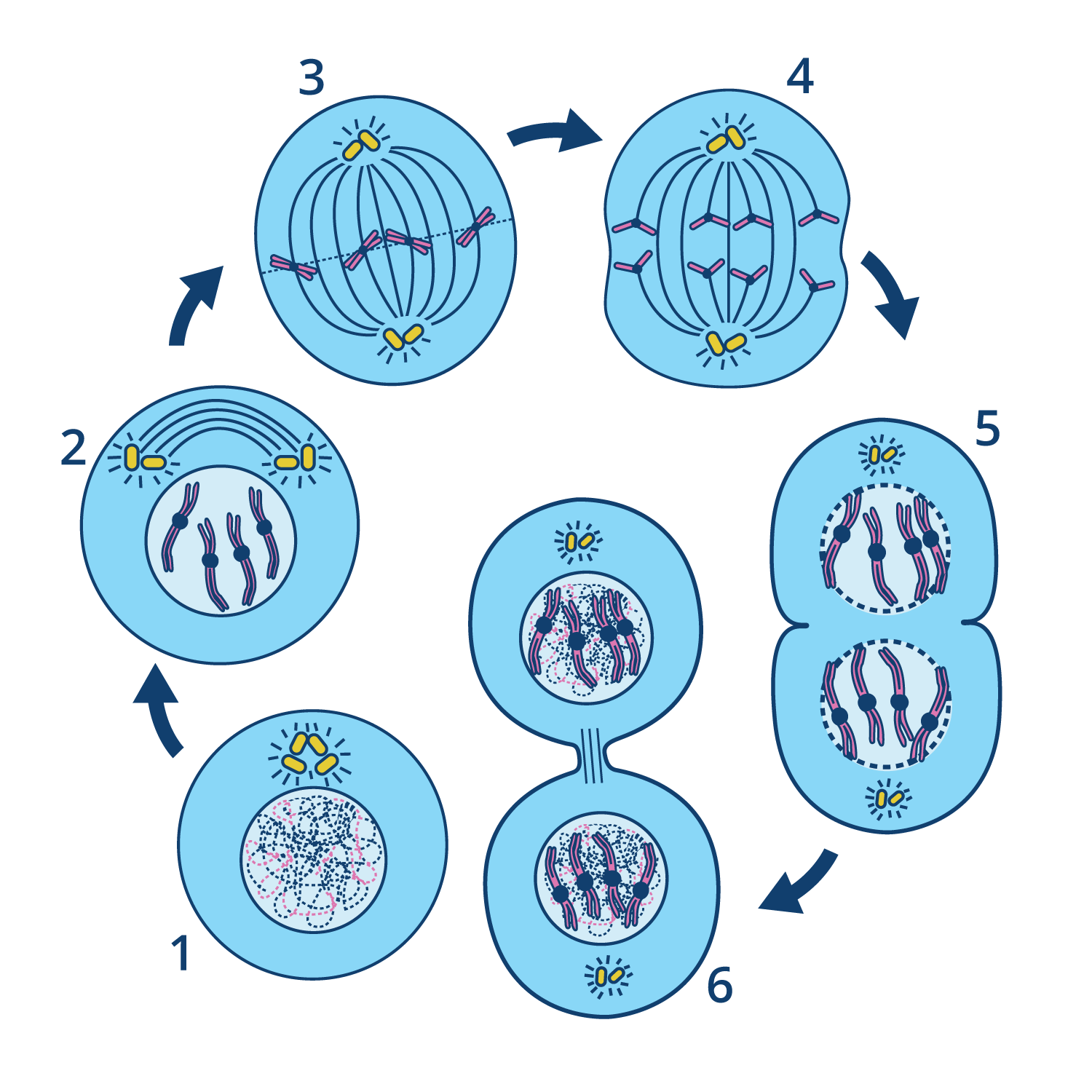 3
4
2
5
1
6