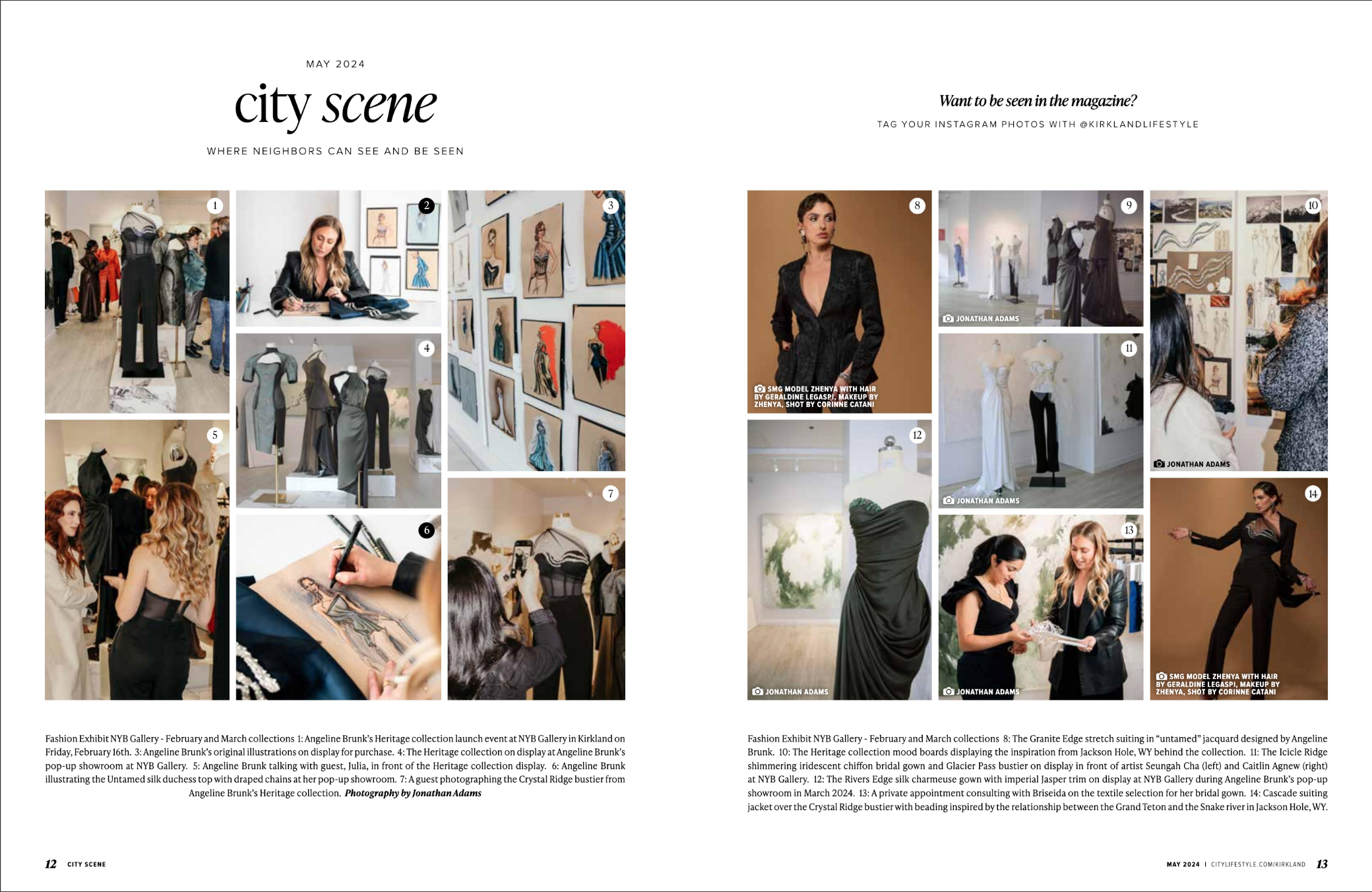 MAY 2024

city scene

WHERE NEIGHBORS CAN SEE AND BE SEEN

1

2

3

4

5

6

7

Fashion Exhibit NYB Gallery - February and March collections 1: Angeline Brunk's Heritage collection launch event at NYB Gallery in Kirkland on Friday, February 16th. 3: Angeline Brunk's original illustrations on display for purchase. 4: The Heritage collection on display at Angeline Brunk's pop-up showroom at NYB Gallery. 5: Angeline Brunk talking with guest, Julia, in front of the Heritage collection display. 6: Angeline Brunk illustrating the Untamed silk duchess top with draped chains at her pop-up showroom. 7: A guest photographing the Crystal Ridge bustier from Angeline Brunk's Heritage collection. Photography by Jonathan Adams

12 CITY SCENE

Want to be seen in the magazine?

TAG YOUR INSTAGRAM PHOTOS WITH @KIRKLANDLIFESTYLE

8

SMG MODEL ZHENYA WITH HAIR BY GERALDINE LEGASPI, MAKEUP BY ZHENYA, SHOT BY CORINNE CATANI

9

JONATHAN ADAMS

10

JONATHAN ADAMS

11

JONATHAN ADAMS

12

JONATHAN ADAMS

13

JONATHAN ADAMS

14

SMG MODEL ZHENYA WITH HAIR BY GERALDINE LEGASPI, MAKEUP BY ZHENYA, SHOT BY CORINNE CATANI

Fashion Exhibit NYB Gallery - February and March collections 8: The Granite Edge stretch suiting in "untamed" jacquard designed by Angeline Brunk. 10: The Heritage collection mood boards displaying the inspiration from Jackson Hole, WY behind the collection. 11: The Icicle Ridge shimmering iridescent chiffon bridal gown and Glacier Pass bustier on display in front of artist Seungah Cha (left) and Caitlin Agnew (right) at NYB Gallery. 12: The Rivers Edge silk charmeuse gown with imperial Jasper trim on display at NYB Gallery during Angeline Brunk's pop-up showroom in March 2024. 13: A private appointment consulting with Briseida on the textile selection for her bridal gown. 14: Cascade suiting jacket over the Crystal Ridge bustier with beading inspired by the relationship between the Grand Teton and the Snake river in Jackson Hole, WY.

MAY 2024 | CITYLIFESTYLE.COM/KIRKLAND 13