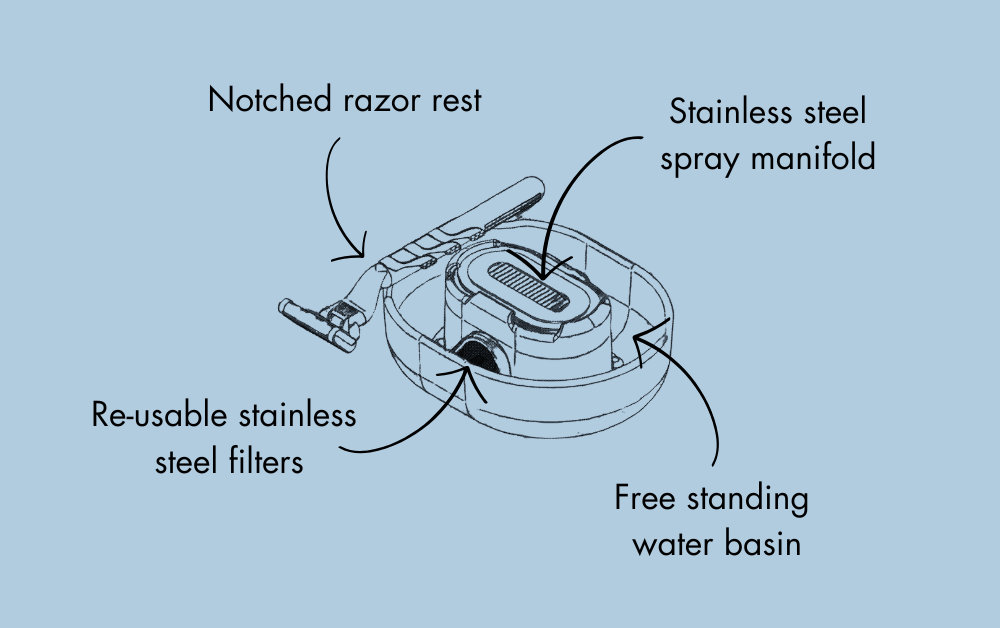 Notched razor rest

Stainless steel spray manifold

Re-usable stainless steel filters

Free standing water basin