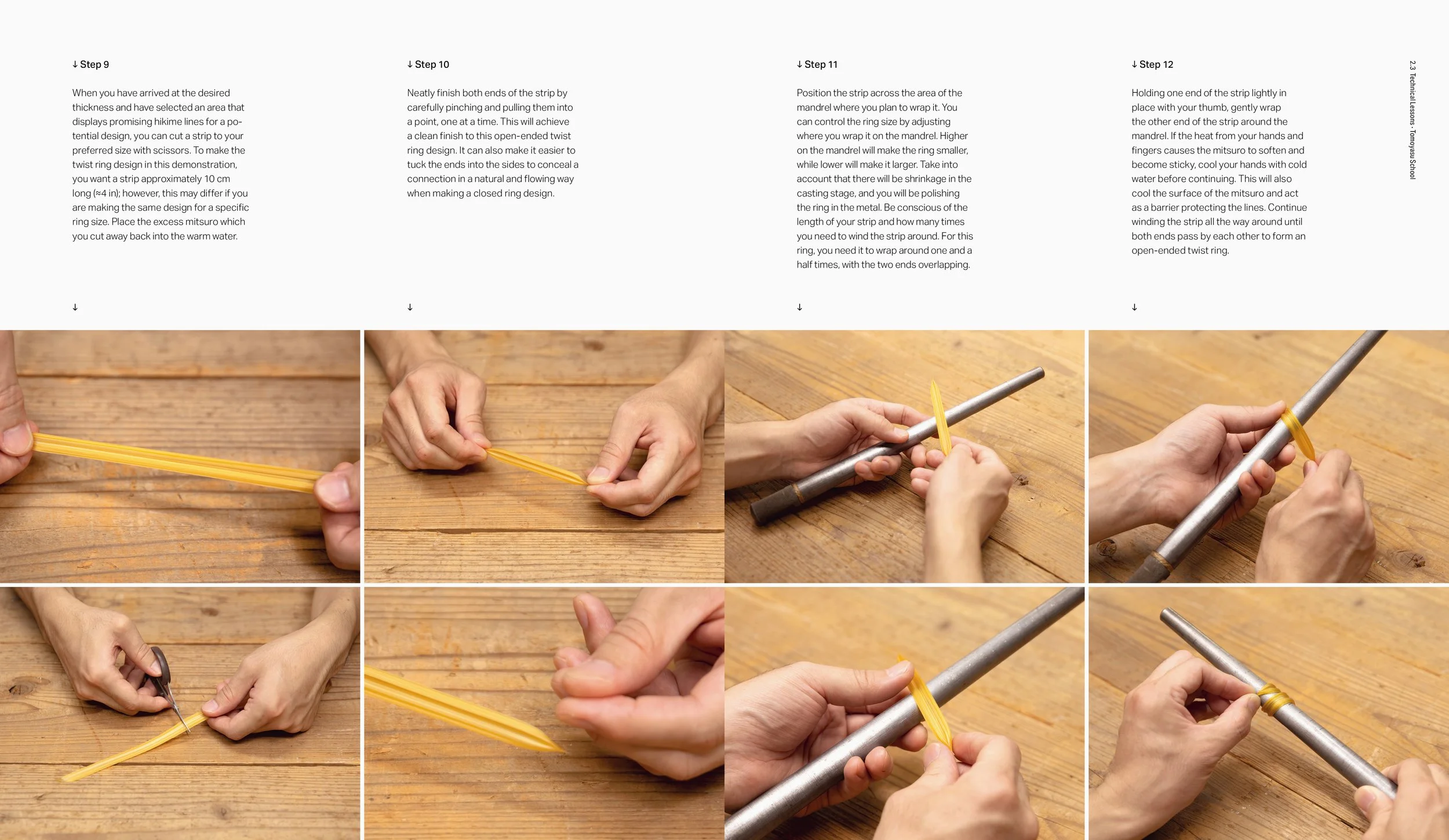 ↓ Step 9

When you have arrived at the desired thickness and have selected an area that displays promising hikime lines for a potential design, you can cut a strip to your preferred size with scissors. To make the twist ring design in this demonstration, you want a strip approximately 10 cm long (≈4 in); however, this may differ if you are making the same design for a specific ring size. Place the excess mitsuro which you cut away back into the warm water.

↓

↓ Step 10

Neatly finish both ends of the strip by carefully pinching and pulling them into a point, one at a time. This will achieve a clean finish to this open-ended twist ring design. It can also make it easier to tuck the ends into the sides to conceal a connection in a natural and flowing way when making a closed ring design.

↓

↓ Step 11

Position the strip across the area of the mandrel where you plan to wrap it. You can control the ring size by adjusting where you wrap it on the mandrel. Higher on the mandrel will make the ring smaller, while lower will make it larger. Take into account that there will be shrinkage in the casting stage, and you will be polishing the ring in the metal. Be conscious of the length of your strip and how many times you need to wind the strip around. For this ring, you need it to wrap around one and a half times, with the two ends overlapping.

↓

↓ Step 12

Holding one end of the strip lightly in place with your thumb, gently wrap the other end of the strip around the mandrel. If the heat from your hands and fingers causes the mitsuro to soften and become sticky, cool your hands with cold water before continuing. This will also cool the surface of the mitsuro and act as a barrier protecting the lines. Continue winding the strip all the way around until both ends pass by each other to form an open-ended twist ring.

↓

2.3 Technical Lessons - Tomoyasu School