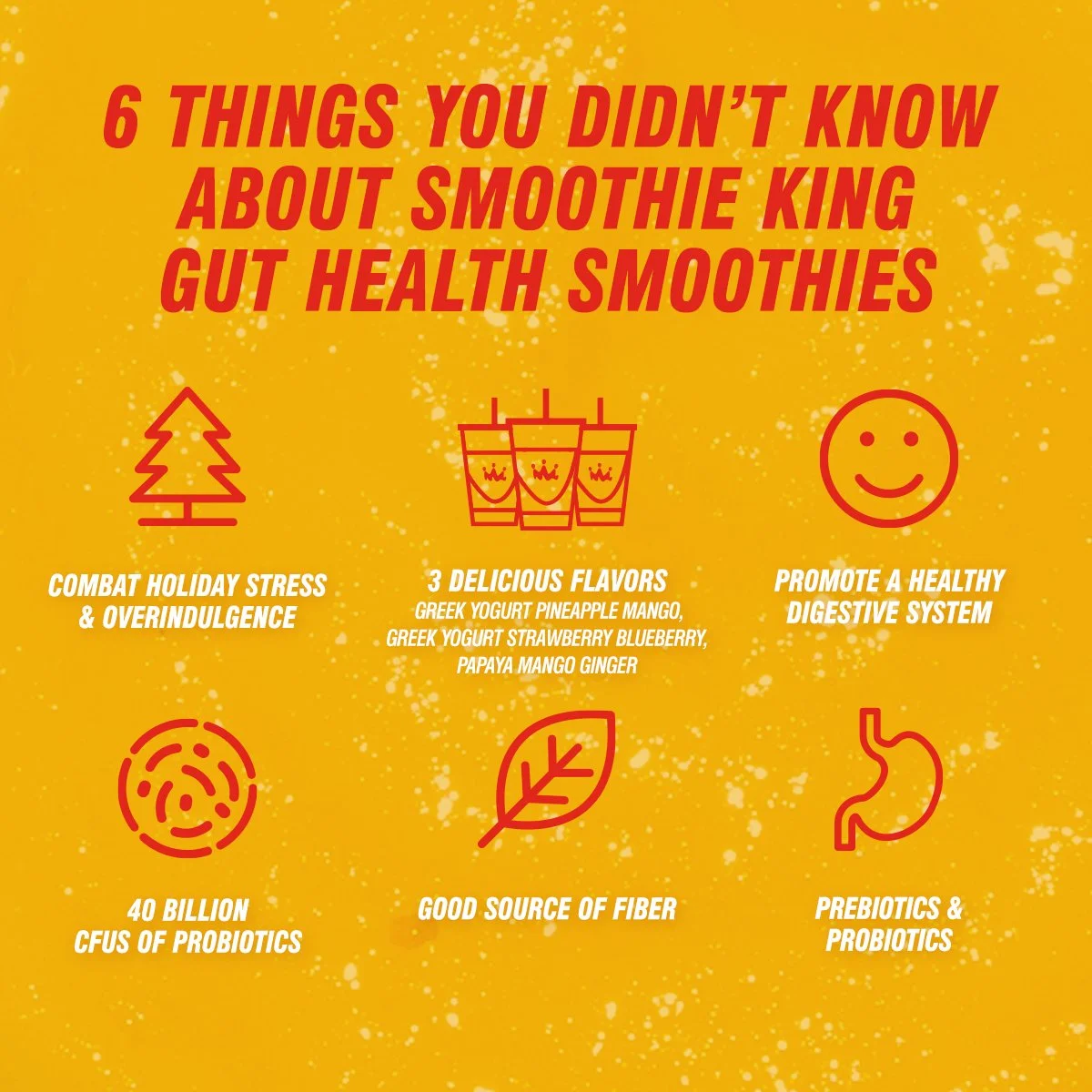 6 THINGS YOU DIDN'T KNOW ABOUT SMOOTHIE KING GUT HEALTH SMOOTHIES

COMBAT HOLIDAY STRESS & OVERINDULGENCE

3 DELICIOUS FLAVORS
GREEK YOGURT PINEAPPLE MANGO, GREEK YOGURT STRAWBERRY BLUEBERRY, PAPAYA MANGO GINGER

PROMOTE A HEALTHY DIGESTIVE SYSTEM

40 BILLION CFUS OF PROBIOTICS

GOOD SOURCE OF FIBER

PREBIOTICS & PROBIOTICS