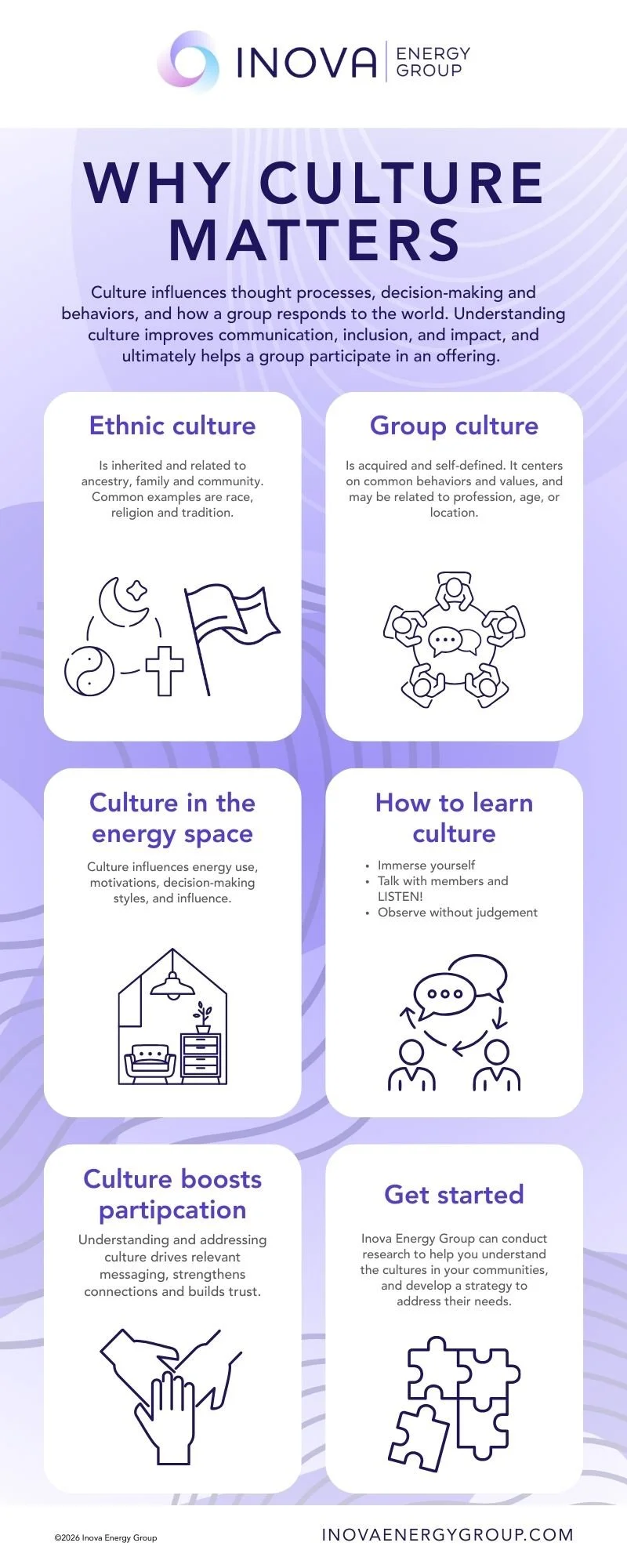 INOVA ENERGY GROUP

WHY CULTURE MATTERS

Culture influences thought processes, decision-making and behaviors, and how a group responds to the world. Understanding culture improves communication, inclusion, and impact, and ultimately helps a group participate in an offering.

Ethnic culture

Is inherited and related to ancestry, family and community. Common examples are race, religion and tradition.

Group culture

Is acquired and self-defined. It centers on common behaviors and values, and may be related to profession, age, or location.

Culture in the energy space

Culture influences energy use, motivations, decision-making styles, and influence.

How to learn culture

• Immerse yourself
• Talk with members and LISTEN!
• Observe without judgement

Culture boosts partipcation

Understanding and addressing culture drives relevant messaging, strengthens connections and builds trust.

Get started

Inova Energy Group can conduct research to help you understand the cultures in your communities, and develop a strategy to address their needs.

©2026 Inova Energy Group

INOVAENERGYGROUP.COM