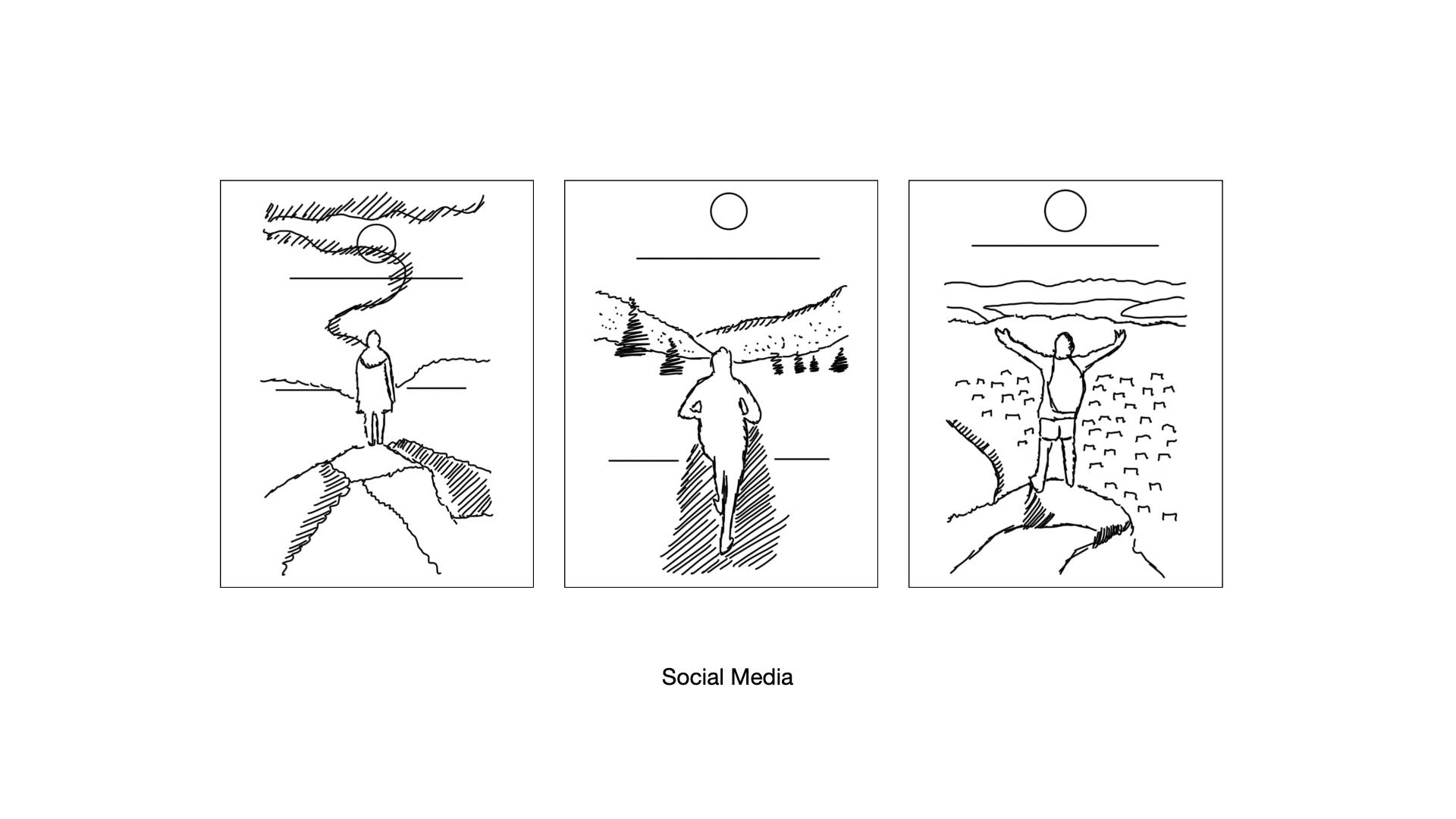 Social Media