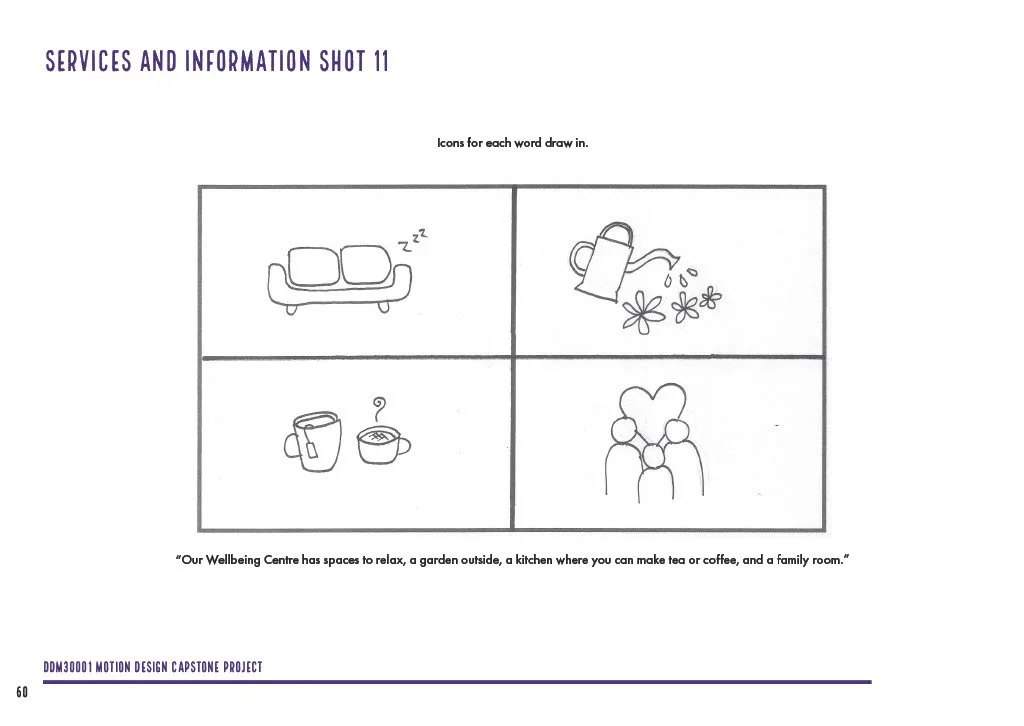 SERVICES AND INFORMATION SHOT 11

Icons for each word draw in.

zzz

"Our Wellbeing Centre has spaces to relax, a garden outside, a kitchen where you can make tea or coffee, and a family room."

DDM30001 MOTION DESIGN CAPSTONE PROJECT

60