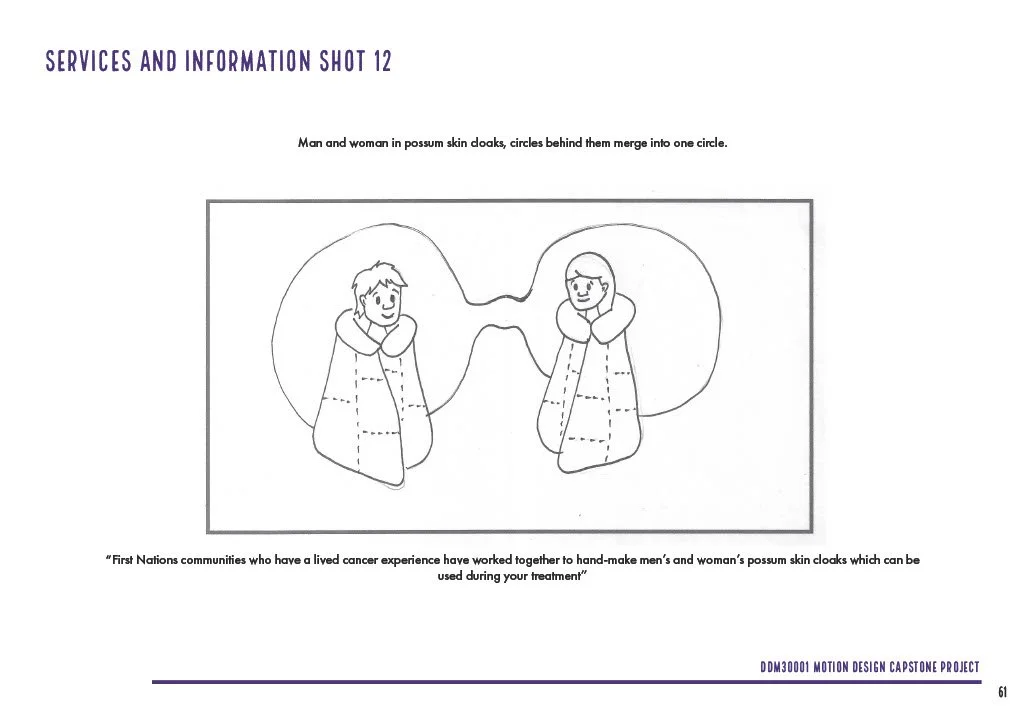 SERVICES AND INFORMATION SHOT 12

Man and woman in possum skin cloaks, circles behind them merge into one circle.

"First Nations communities who have a lived cancer experience have worked together to hand-make men's and woman's possum skin cloaks which can be used during your treatment"

DDM30001 MOTION DESIGN CAPSTONE PROJECT

61