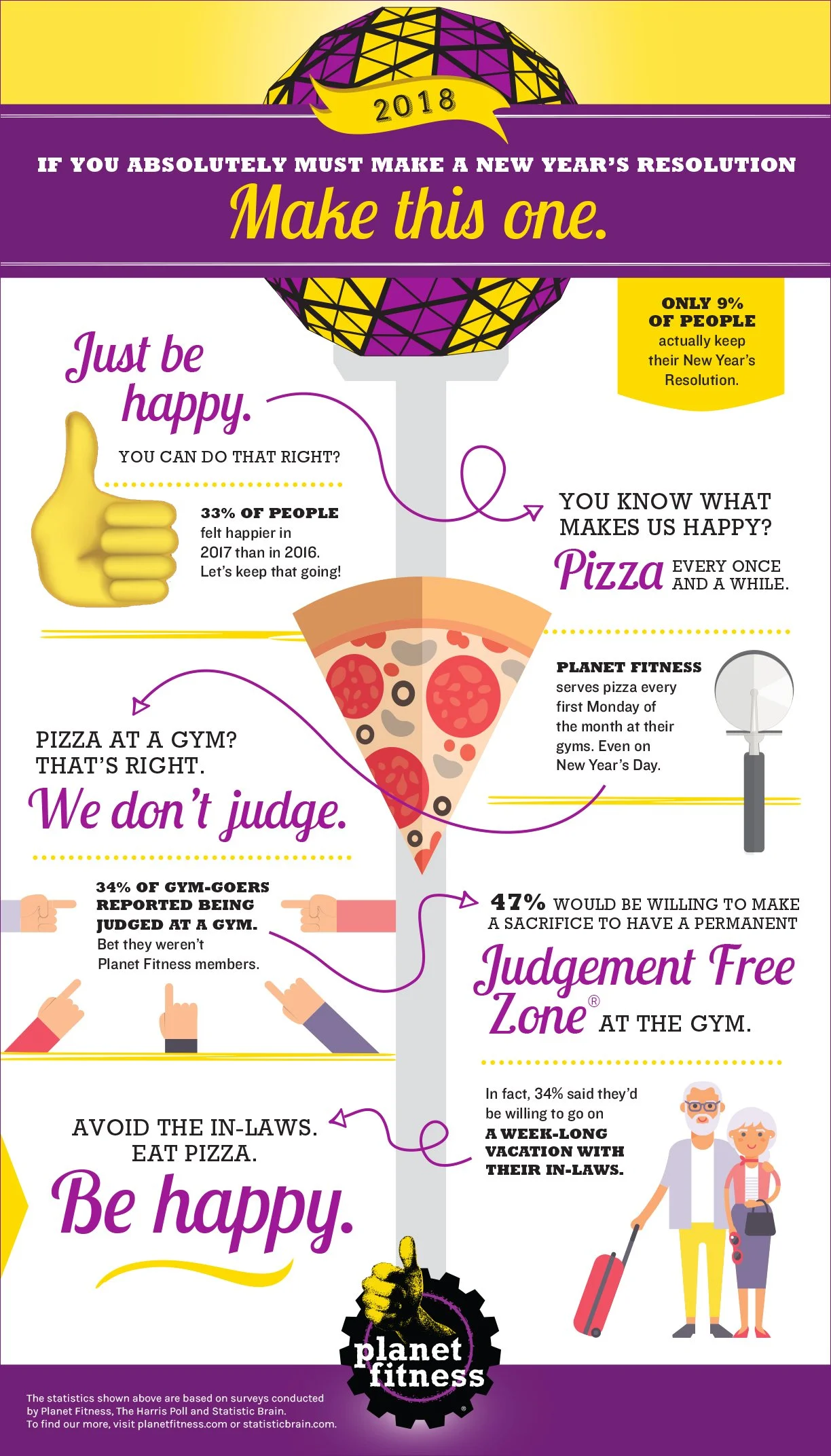 2018

IF YOU ABSOLUTELY MUST MAKE A NEW YEAR'S RESOLUTION

Make this one.

ONLY 9% OF PEOPLE actually keep their New Year's Resolution.

Just be happy.

YOU CAN DO THAT RIGHT?

33% OF PEOPLE felt happier in 2017 than in 2016. Let's keep that going!

YOU KNOW WHAT MAKES US HAPPY?

Pizza EVERY ONCE AND A WHILE.

PLANET FITNESS serves pizza every first Monday of the month at their gyms. Even on New Year's Day.

PIZZA AT A GYM? THAT'S RIGHT.

We don't judge.

34% OF GYM-GOERS REPORTED BEING JUDGED AT A GYM. Bet they weren't Planet Fitness members.

47% WOULD BE WILLING TO MAKE A SACRIFICE TO HAVE A PERMANENT

Judgement Free Zone® AT THE GYM.

In fact, 34% said they'd be willing to go on A WEEK-LONG VACATION WITH THEIR IN-LAWS.

AVOID THE IN-LAWS. EAT PIZZA.

Be happy.

planet fitness

The statistics shown above are based on surveys conducted by Planet Fitness, The Harris Poll and Statistic Brain. To find our more, visit planetfitness.com or statisticbrain.com.