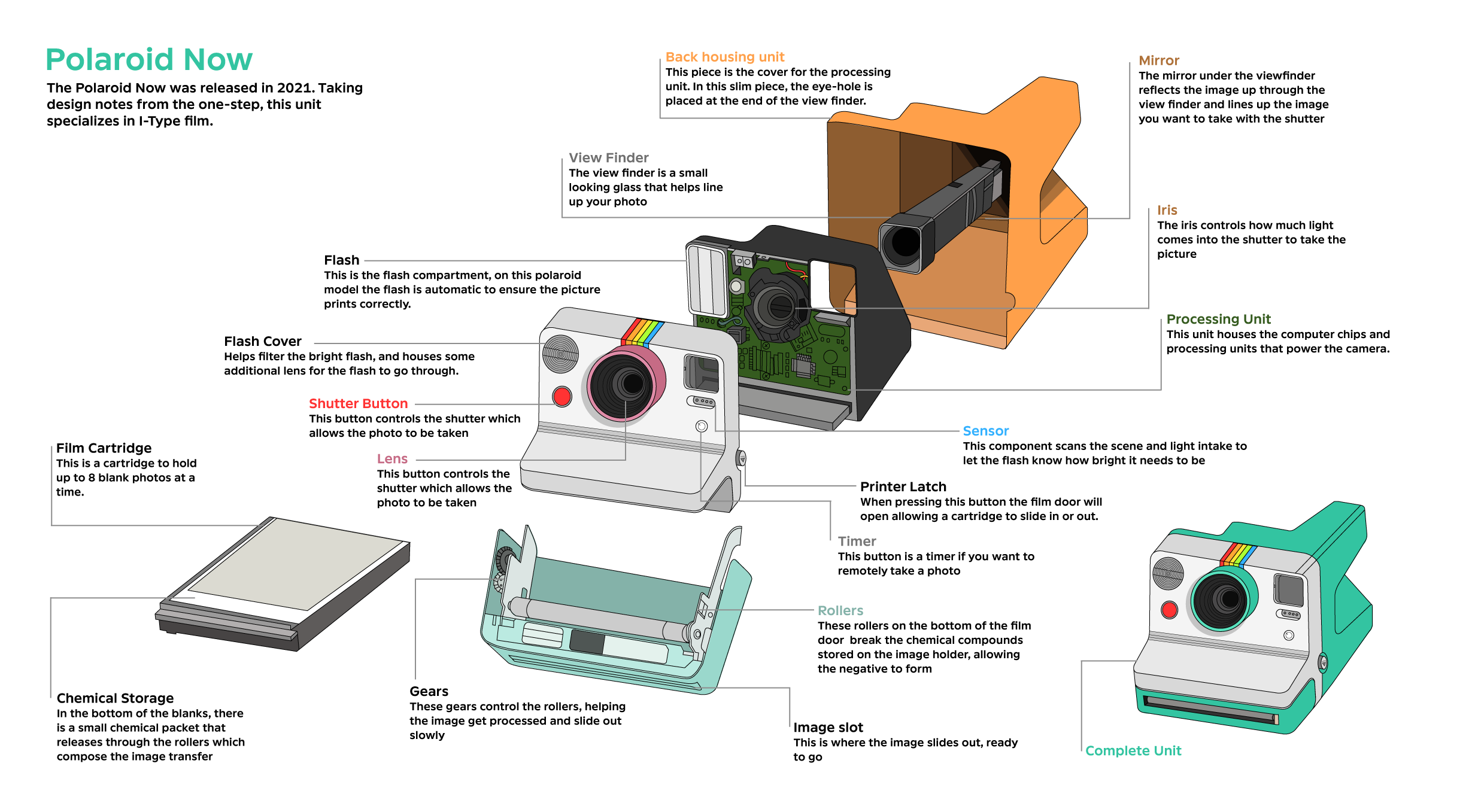 Polaroid Now

The Polaroid Now was released in 2021. Taking design notes from the one-step, this unit specializes in I-Type film.

Back housing unit
This piece is the cover for the processing unit. In this slim piece, the eye-hole is placed at the end of the view finder.

Mirror
The mirror under the viewfinder reflects the image up through the view finder and lines up the image you want to take with the shutter

View Finder
The view finder is a small looking glass that helps line up your photo

Iris
The iris controls how much light comes into the shutter to take the picture

Flash
This is the flash compartment, on this polaroid model the flash is automatic to ensure the picture prints correctly.

Processing Unit
This unit houses the computer chips and processing units that power the camera.

Flash Cover
Helps filter the bright flash, and houses some additional lens for the flash to go through.

Shutter Button
This button controls the shutter which allows the photo to be taken

Sensor
This component scans the scene and light intake to let the flash know how bright it needs to be

Film Cartridge
This is a cartridge to hold up to 8 blank photos at a time.

Lens
This button controls the shutter which allows the photo to be taken

Printer Latch
When pressing this button the film door will open allowing a cartridge to slide in or out.

Timer
This button is a timer if you want to remotely take a photo

Rollers
These rollers on the bottom of the film door break the chemical compounds stored on the image holder, allowing the negative to form

Chemical Storage
In the bottom of the blanks, there is a small chemical packet that releases through the rollers which compose the image transfer

Gears
These gears control the rollers, helping the image get processed and slide out slowly

Image slot
This is where the image slides out, ready to go

Complete Unit