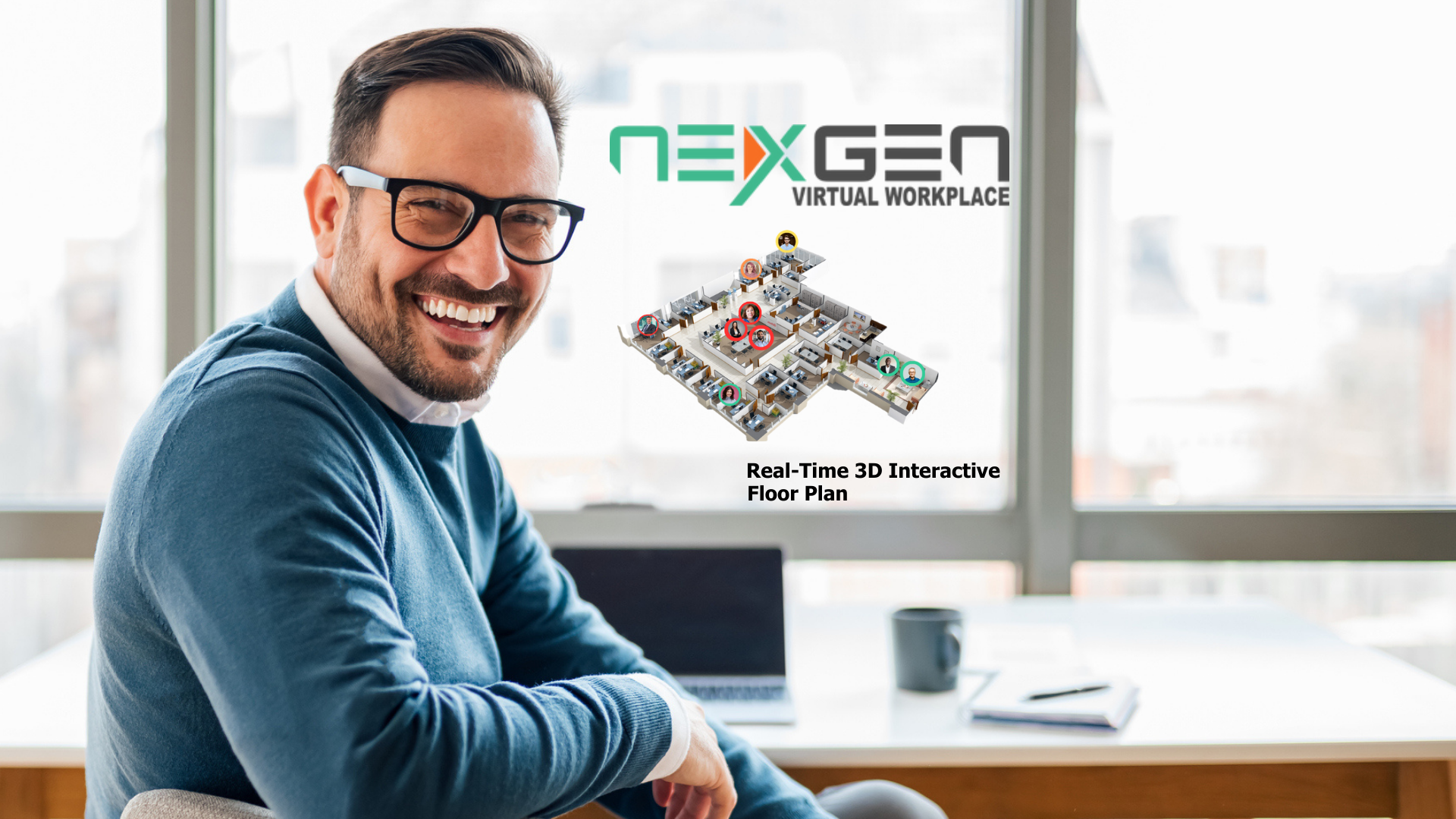 NEXGEN
VIRTUAL WORKPLACE

Real-Time 3D Interactive Floor Plan