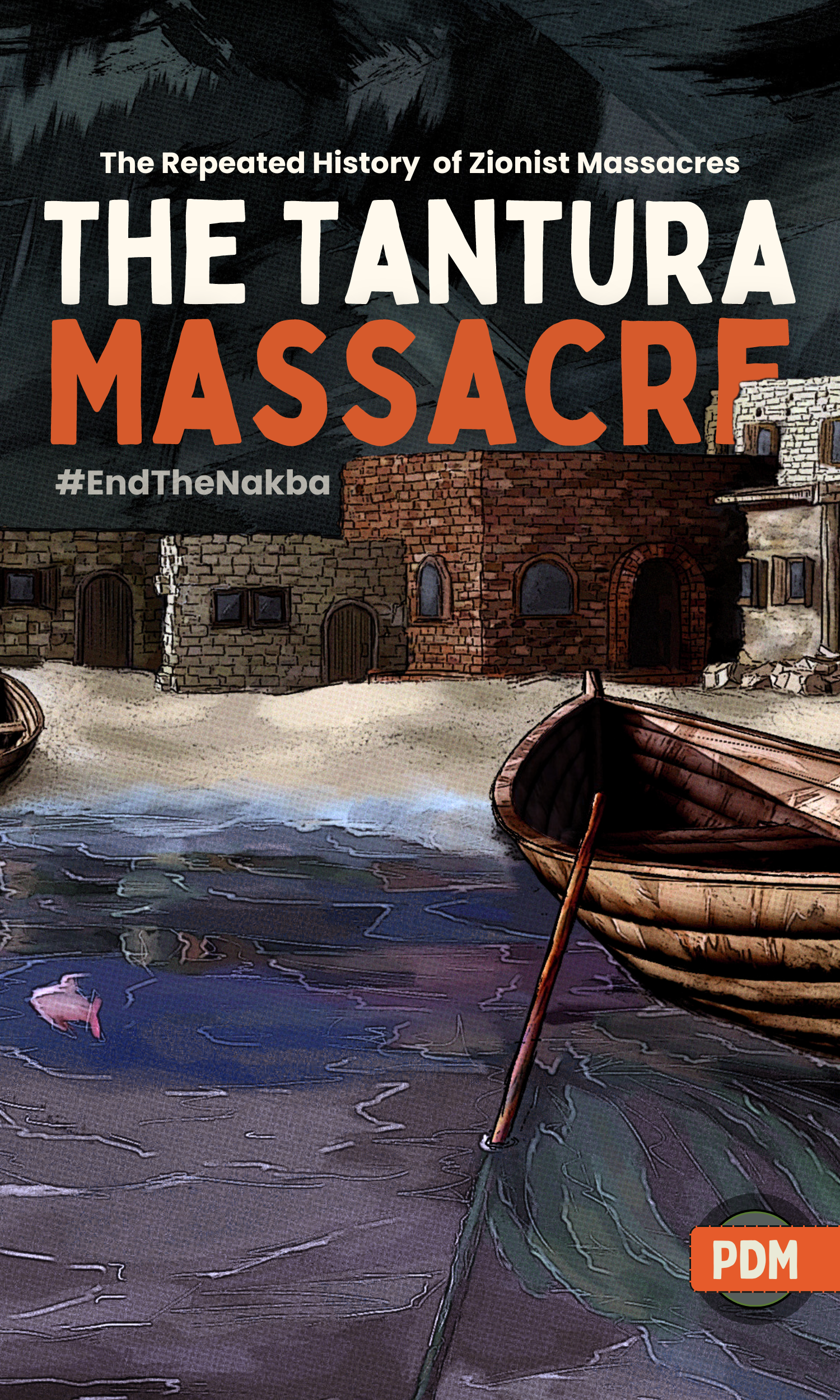 The Repeated History of Zionist Massacres

THE TANTURA MASSACRE

#EndTheNakba

PDM