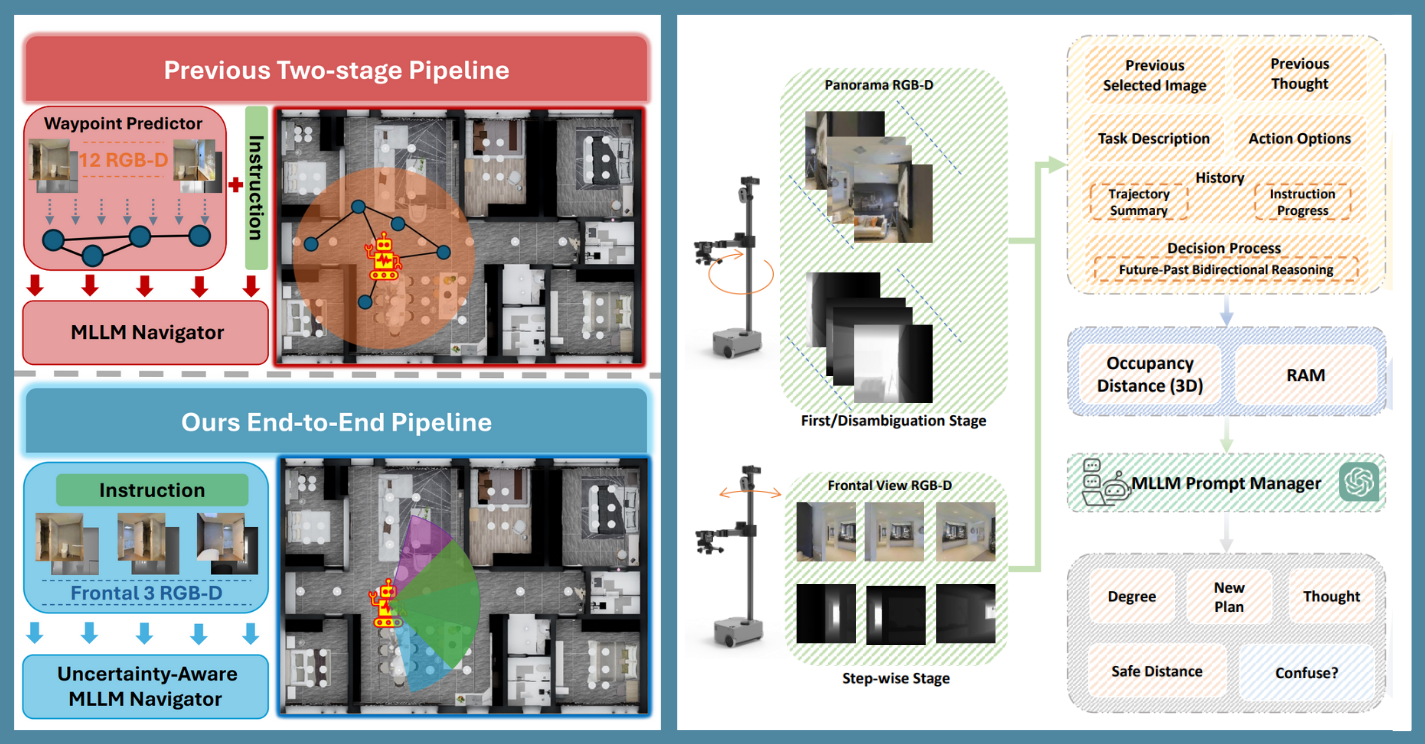 Previous Two-stage Pipeline

Waypoint Predictor

12 RGB-D

Instruction

MLLM Navigator

Ours End-to-End Pipeline

Instruction

Frontal 3 RGB-D

Uncertainty-Aware MLLM Navigator

Panorama RGB-D

First/Disambiguation Stage

Frontal View RGB-D

Step-wise Stage

Previous Selected Image

Previous Thought

Task Description

Action Options

History

Trajectory Summary

Instruction Progress

Decision Process

Future-Past Bidirectional Reasoning

Occupancy Distance (3D)

RAM

MLLM Prompt Manager

Degree

New Plan

Thought

Safe Distance

Confuse?