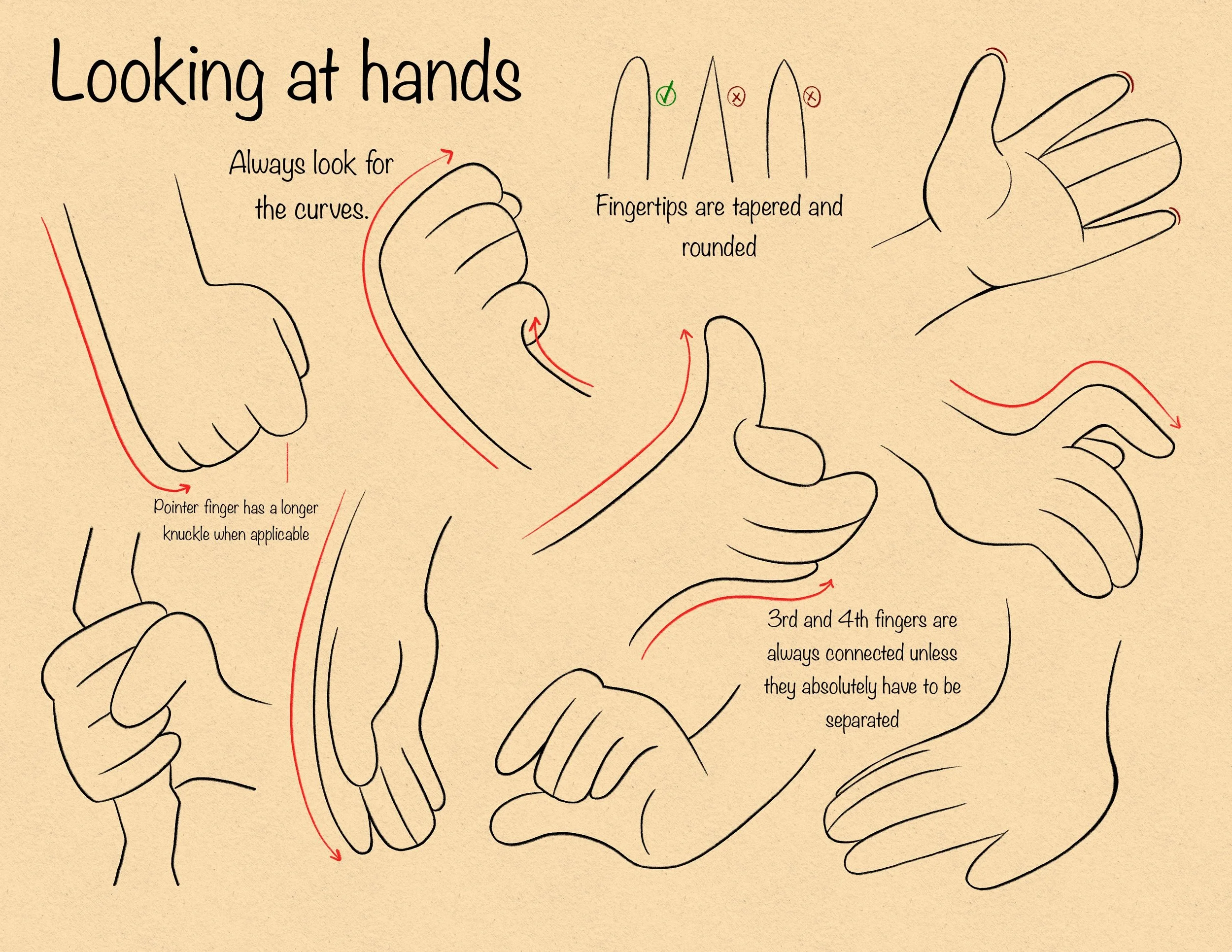 Looking at hands

Always look for the curves.

Fingertips are tapered and rounded

Pointer finger has a longer knuckle when applicable

3rd and 4th fingers are always connected unless they absolutely have to be separated