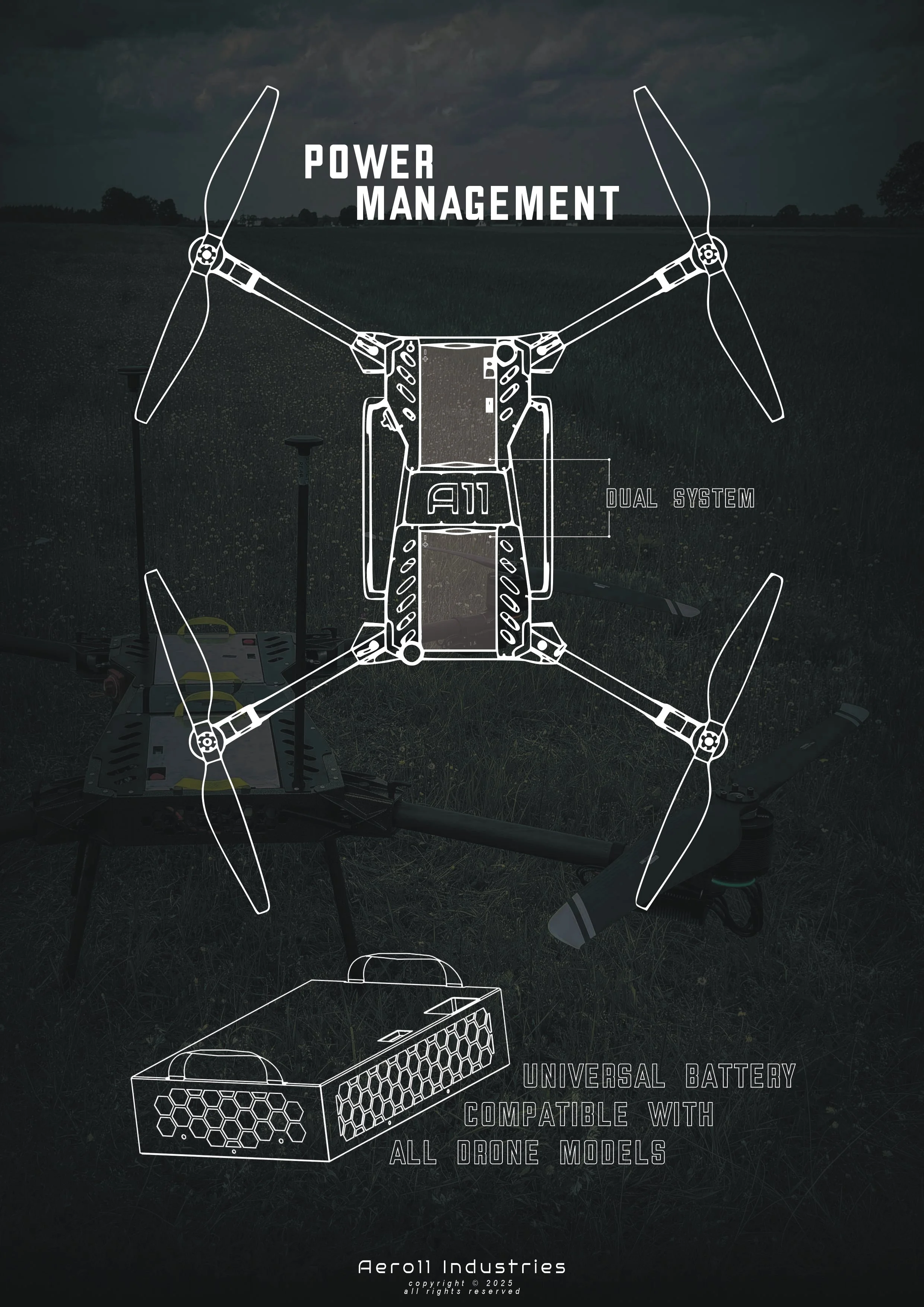 POWER
MANAGEMENT

A11

DUAL SYSTEM

UNIVERSAL BATTERY
COMPATIBLE WITH
ALL DRONE MODELS

Aero11 Industries
copyright © 2025
all rights reserved