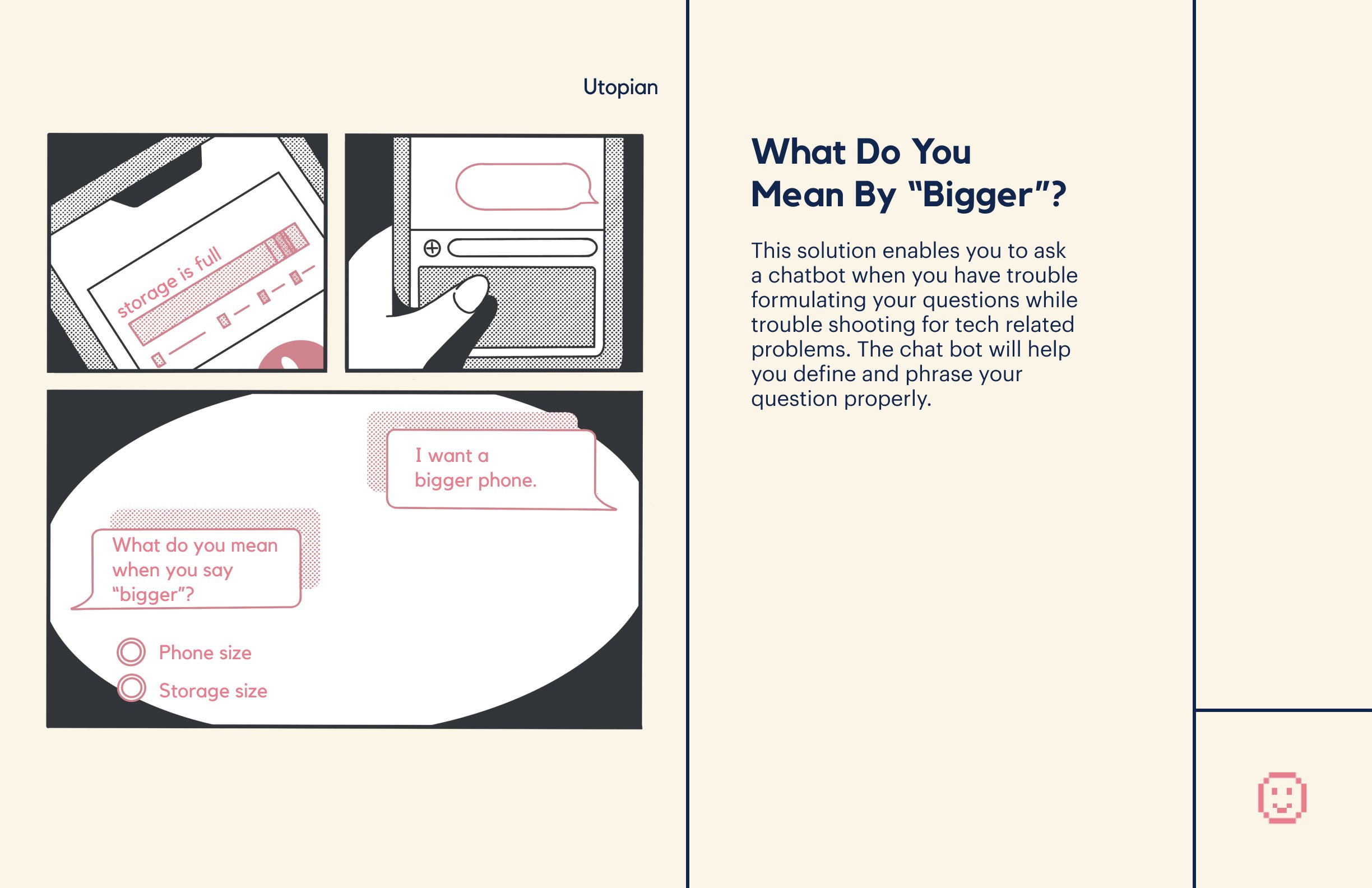 Utopian

storage is full

I want a bigger phone.

What do you mean when you say "bigger"?

Phone size

Storage size

What Do You Mean By "Bigger"?

This solution enables you to ask a chatbot when you have trouble formulating your questions while trouble shooting for tech related problems. The chat bot will help you define and phrase your question properly.