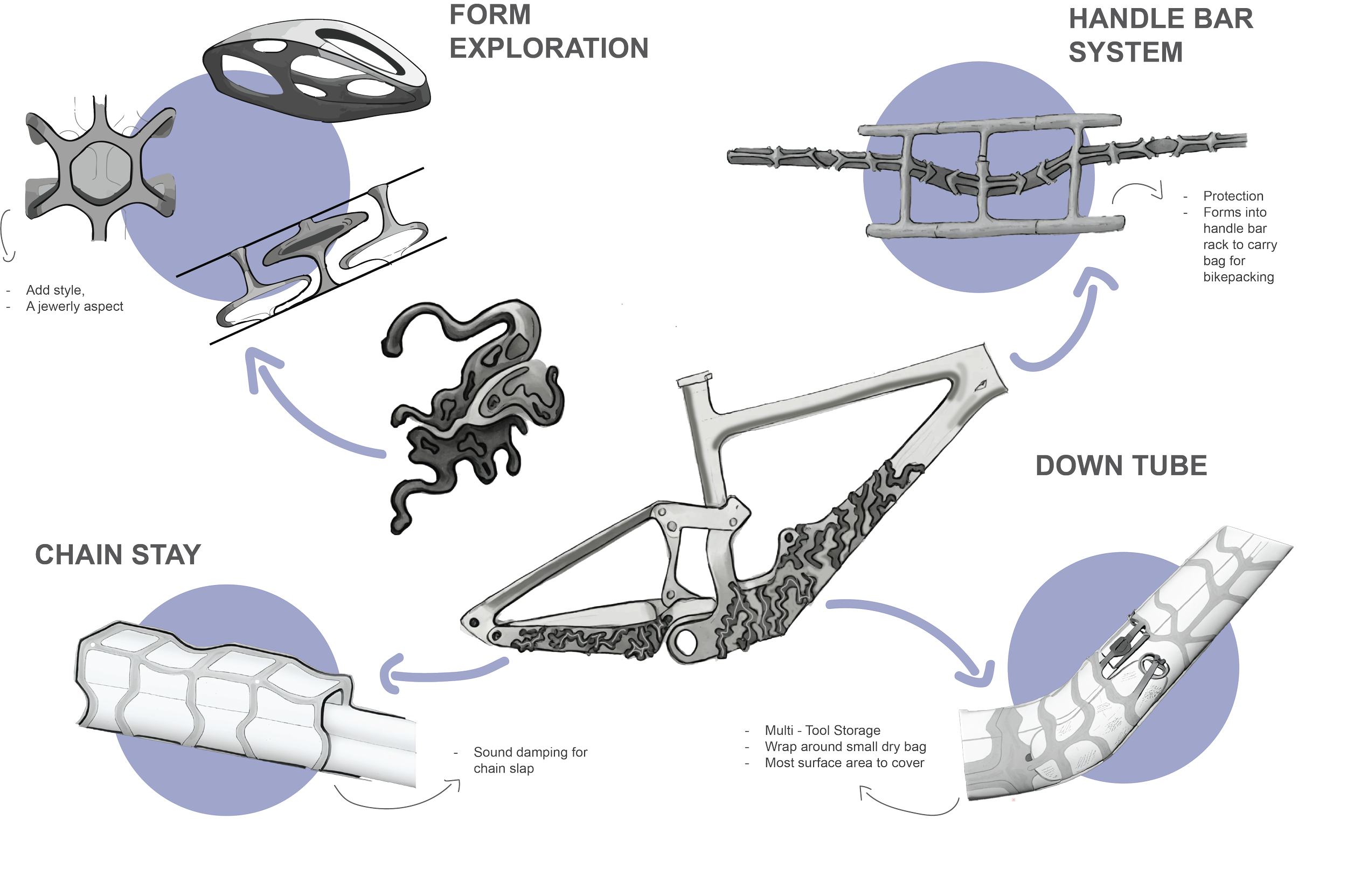 FORM EXPLORATION

- Add style,
- A jewerly aspect

HANDLE BAR SYSTEM

- Protection
- Forms into handle bar rack to carry bag for bikepacking

DOWN TUBE

- Multi - Tool Storage
- Wrap around small dry bag
- Most surface area to cover

CHAIN STAY

- Sound damping for chain slap