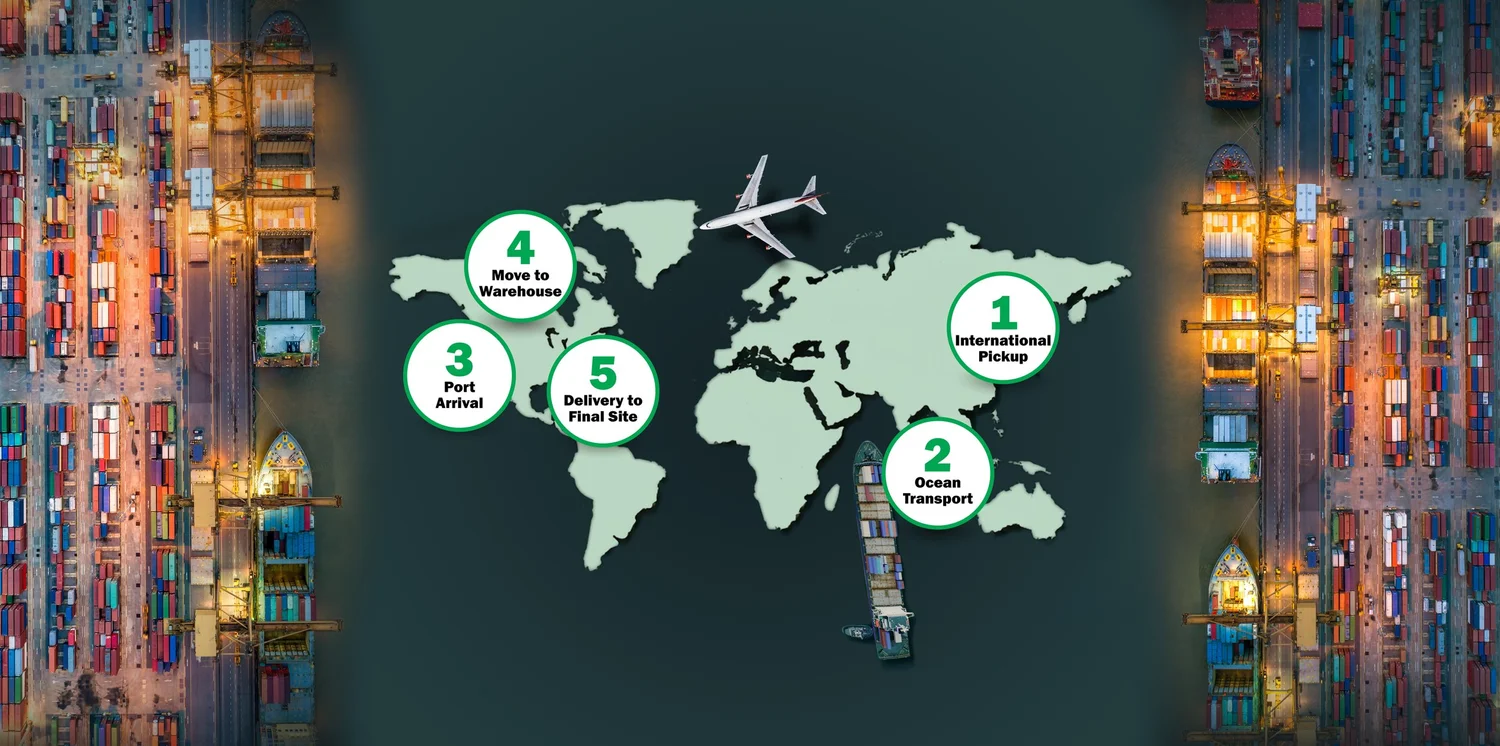 1
International Pickup

2
Ocean Transport

3
Port Arrival

4
Move to Warehouse

5
Delivery to Final Site