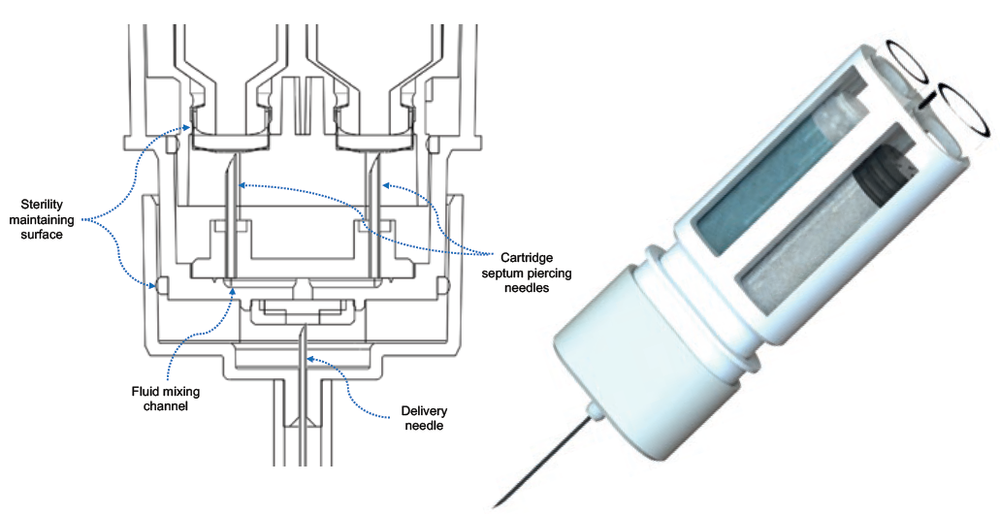 Sterility maintaining surface

Cartridge septum piercing needles

Fluid mixing channel

Delivery needle