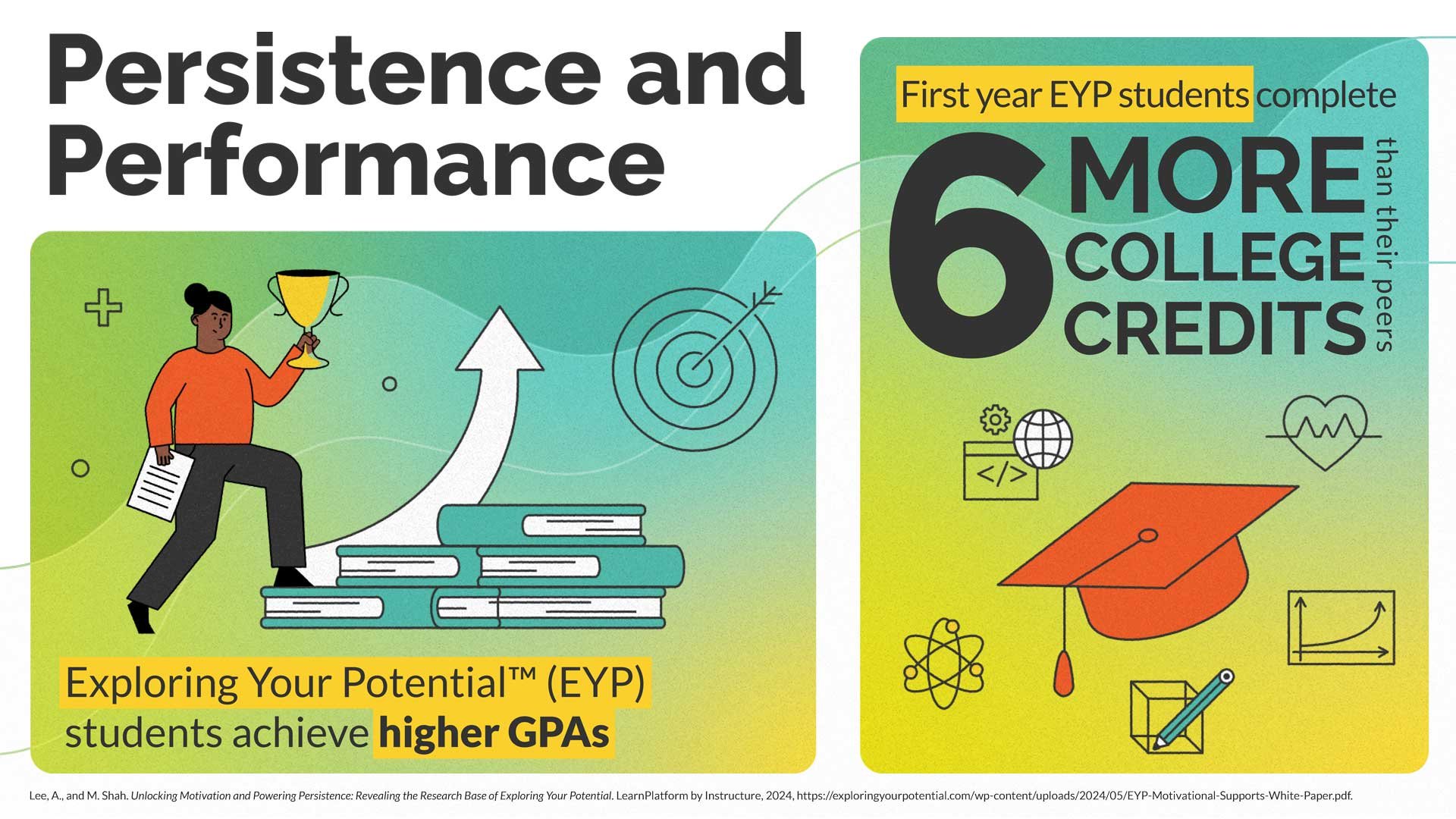 Persistence and Performance

Exploring Your Potential™ (EYP) students achieve higher GPAs

First year EYP students complete

6 MORE COLLEGE CREDITS than their peers

</>

Lee, A., and M. Shah. Unlocking Motivation and Powering Persistence: Revealing the Research Base of Exploring Your Potential. LearnPlatform by Instructure, 2024, https://exploringyourpotential.com/wp-content/uploads/2024/05/EYP-Motivational-Supports-White-Paper.pdf.