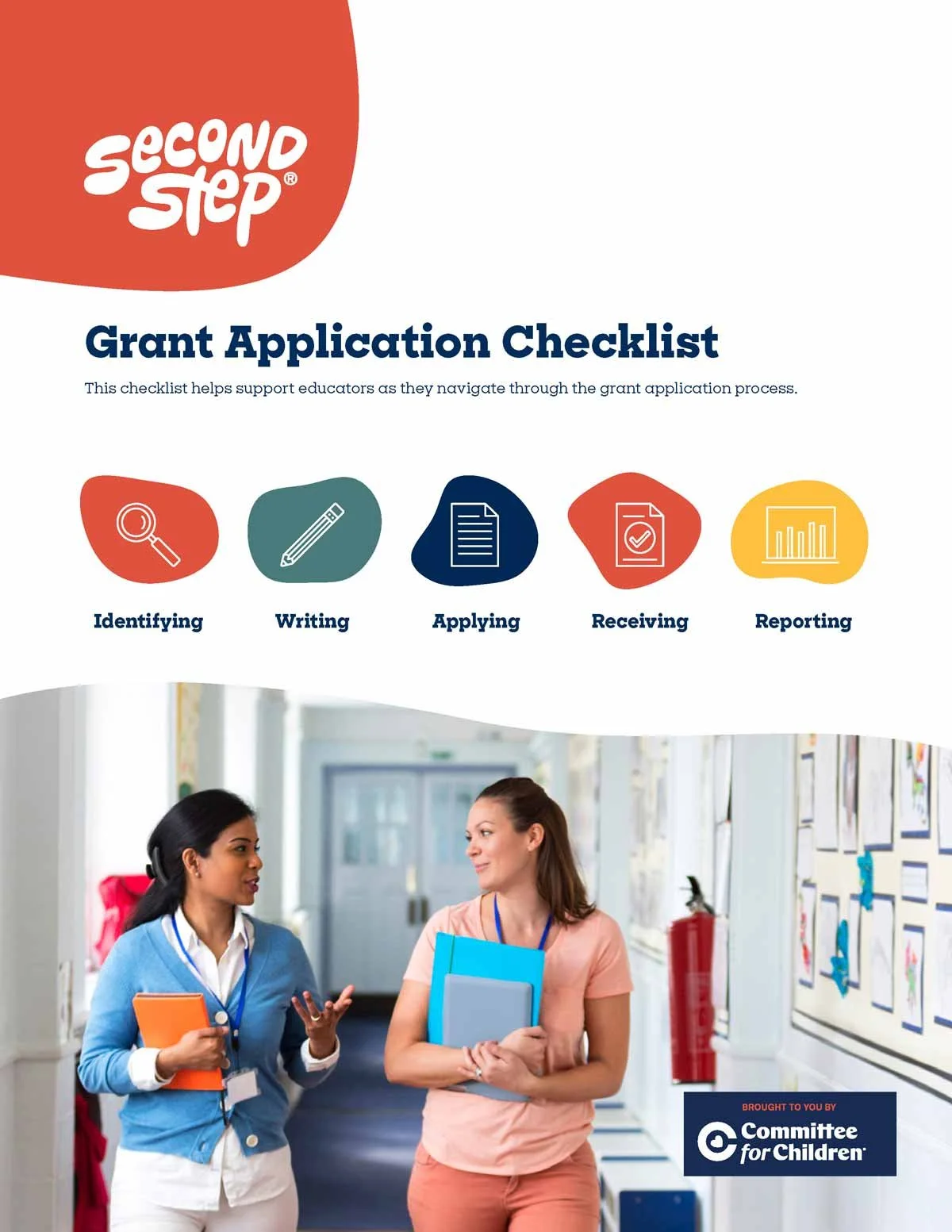 Second Step®

Grant Application Checklist

This checklist helps support educators as they navigate through the grant application process.

Identifying

Writing

Applying

Receiving

Reporting

BROUGHT TO YOU BY
Committee for Children