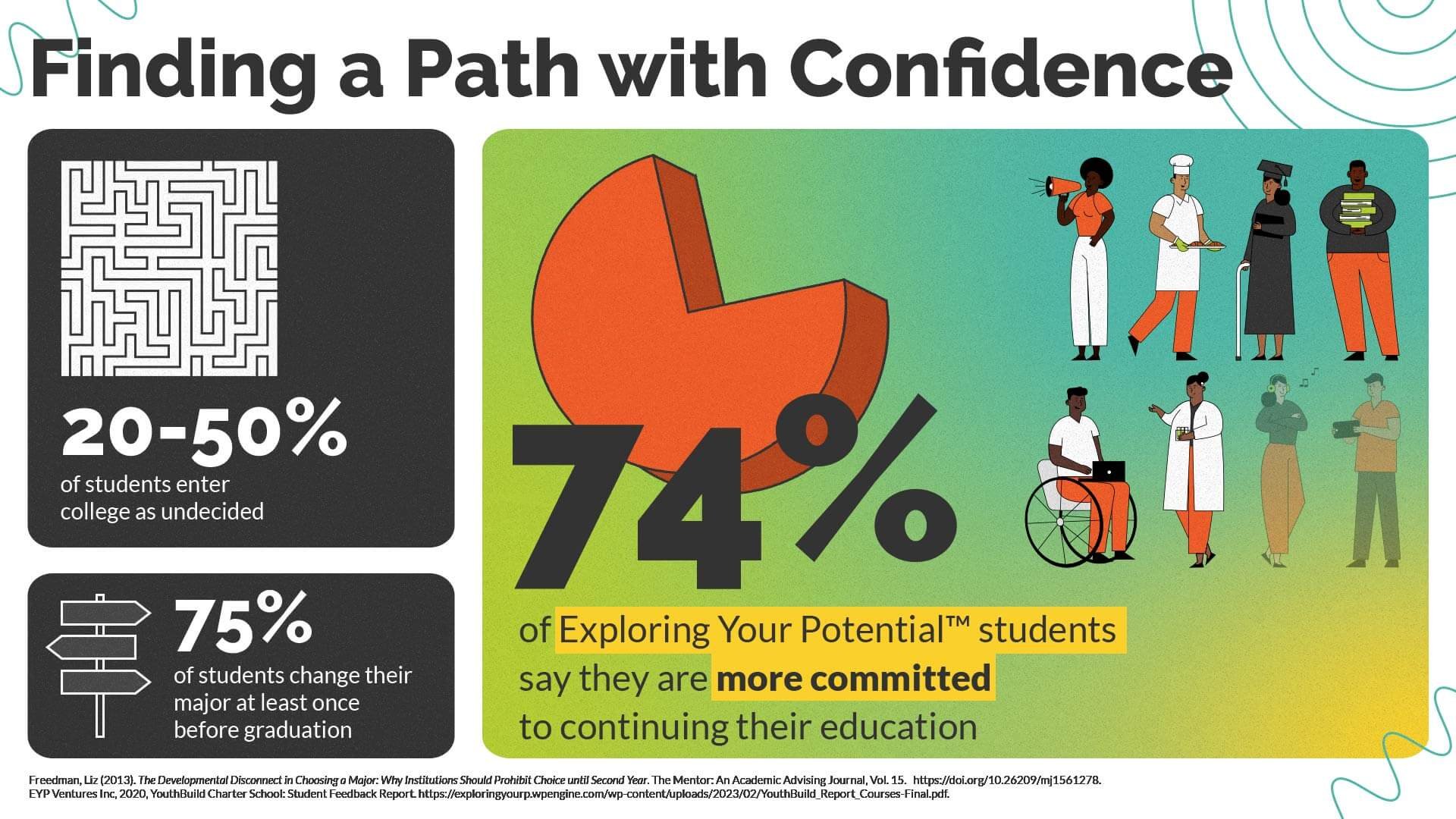 Finding a Path with Confidence

20-50%
of students enter college as undecided

75%
of students change their major at least once before graduation

74%
of Exploring Your Potential™ students say they are more committed to continuing their education

Freedman, Liz (2013). The Developmental Disconnect in Choosing a Major: Why Institutions Should Prohibit Choice until Second Year. The Mentor: An Academic Advising Journal, Vol. 15. https://doi.org/10.26209/mj1561278.
EYP Ventures Inc, 2020, YouthBuild Charter School: Student Feedback Report. https://exploringyourp.wpengine.com/wp-content/uploads/2023/02/YouthBuild_Report_Courses-Final.pdf.