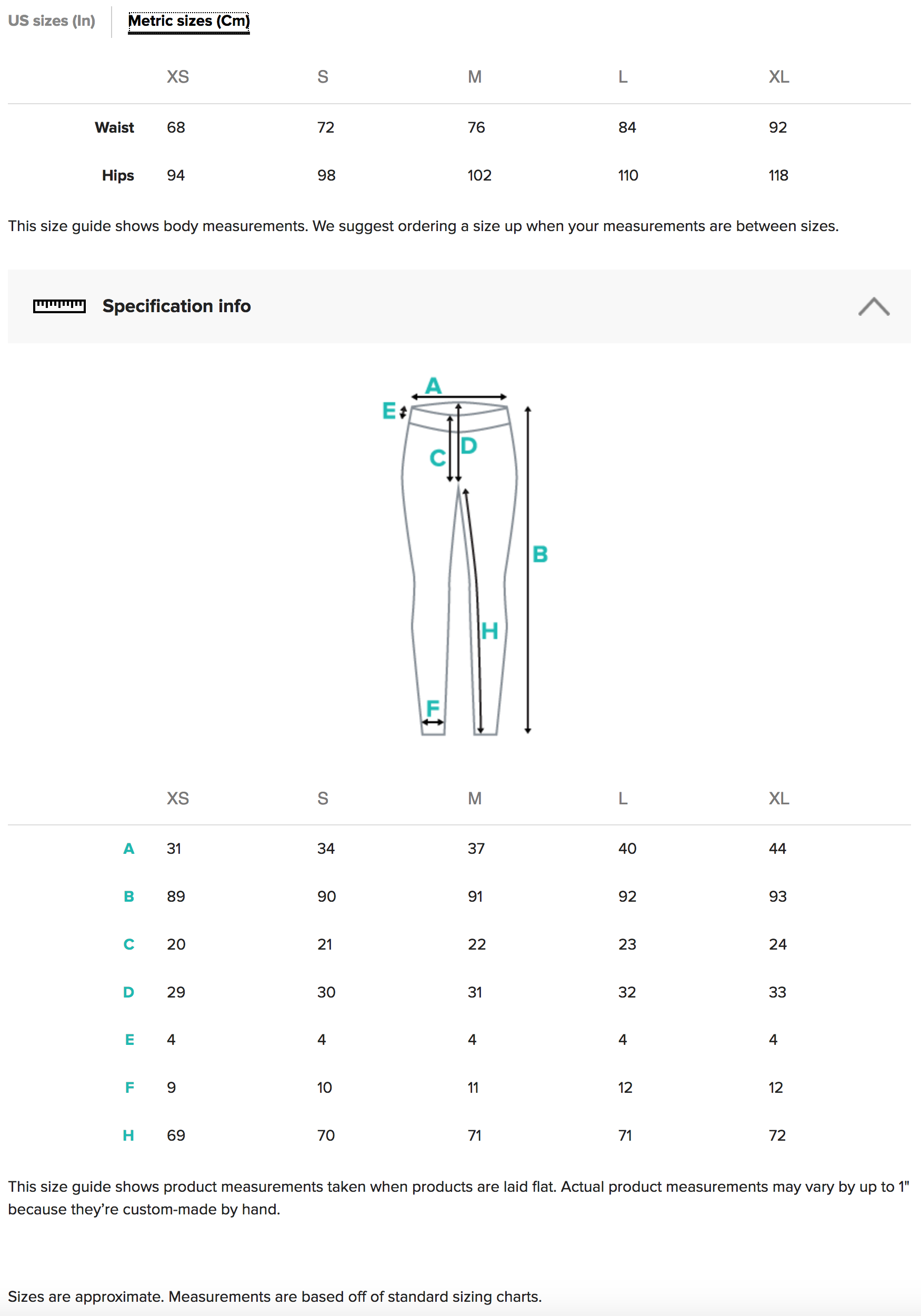 US sizes (In) Metric sizes (Cm)

| | XS | S | M | L | XL |
|---|---|---|---|---|---|
| Waist | 68 | 72 | 76 | 84 | 92 |
| Hips | 94 | 98 | 102 | 110 | 118 |

This size guide shows body measurements. We suggest ordering a size up when your measurements are between sizes.

Specification info

A
E
D
C
B
H
F

| | XS | S | M | L | XL |
|---|---|---|---|---|---|
| A | 31 | 34 | 37 | 40 | 44 |
| B | 89 | 90 | 91 | 92 | 93 |
| C | 20 | 21 | 22 | 23 | 24 |
| D | 29 | 30 | 31 | 32 | 33 |
| E | 4 | 4 | 4 | 4 | 4 |
| F | 9 | 10 | 11 | 12 | 12 |
| H | 69 | 70 | 71 | 71 | 72 |

This size guide shows product measurements taken when products are laid flat. Actual product measurements may vary by up to 1" because they're custom-made by hand.

Sizes are approximate. Measurements are based off of standard sizing charts.