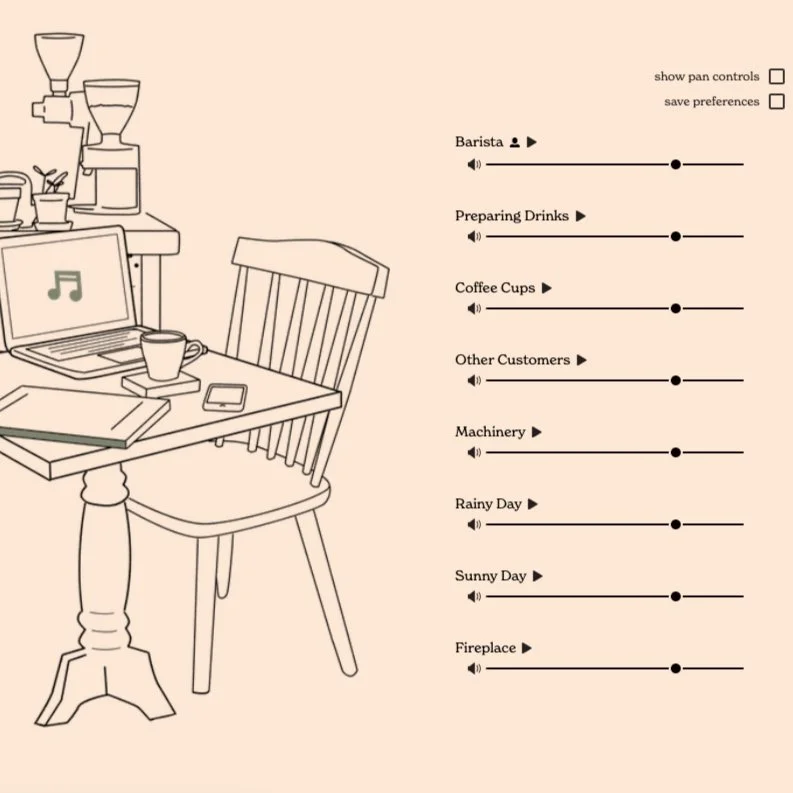 show pan controls
save preferences

Barista

Preparing Drinks

Coffee Cups

Other Customers

Machinery

Rainy Day

Sunny Day

Fireplace