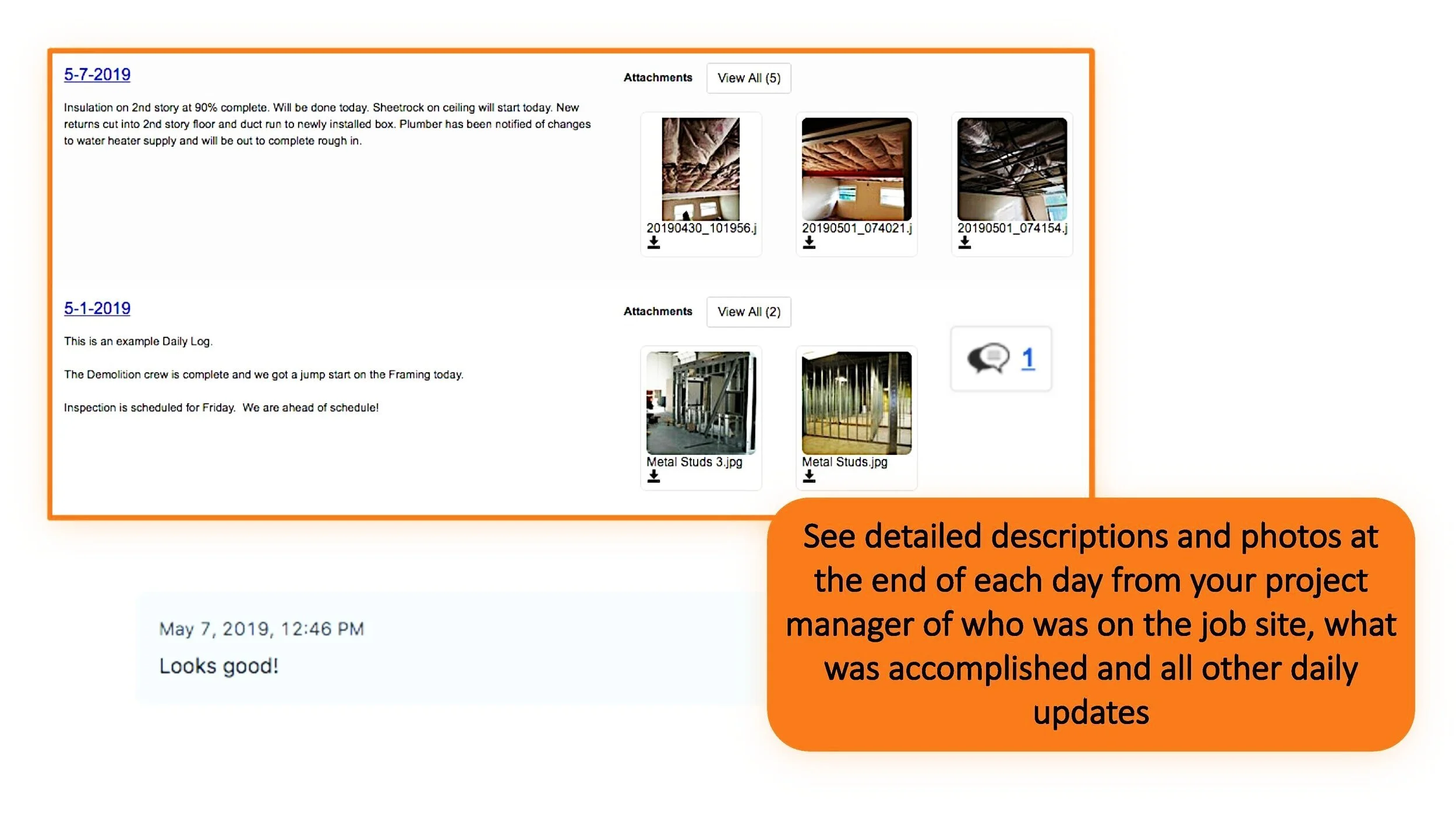 5-7-2019

Insulation on 2nd story at 90% complete. Will be done today. Sheetrock on ceiling will start today. New returns cut into 2nd story floor and duct run to newly installed box. Plumber has been notified of changes to water heater supply and will be out to complete rough in.

Attachments View All (5)

20190430_101956.j

20190501_074021.j

20190501_074154.j

5-1-2019

This is an example Daily Log.

The Demolition crew is complete and we got a jump start on the Framing today.

Inspection is scheduled for Friday. We are ahead of schedule!

Attachments View All (2)

Metal Studs 3.jpg

Metal Studs.jpg

1

May 7, 2019, 12:46 PM

Looks good!

See detailed descriptions and photos at the end of each day from your project manager of who was on the job site, what was accomplished and all other daily updates