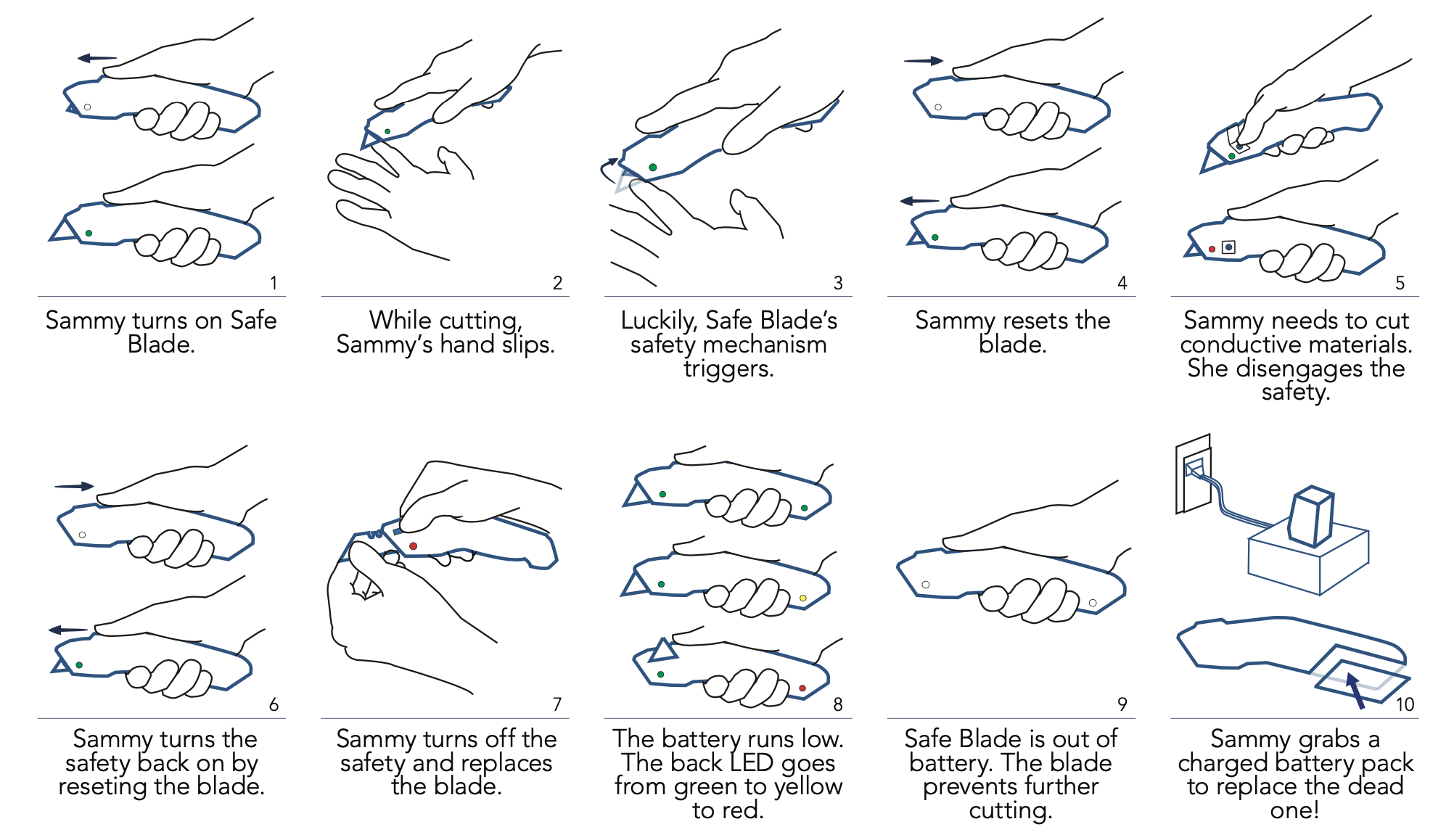 1

Sammy turns on Safe Blade.

2

While cutting, Sammy's hand slips.

3

Luckily, Safe Blade's safety mechanism triggers.

4

Sammy resets the blade.

5

Sammy needs to cut conductive materials. She disengages the safety.

6

Sammy turns the safety back on by reseting the blade.

7

Sammy turns off the safety and replaces the blade.

8

The battery runs low. The back LED goes from green to yellow to red.

9

Safe Blade is out of battery. The blade prevents further cutting.

10

Sammy grabs a charged battery pack to replace the dead one!