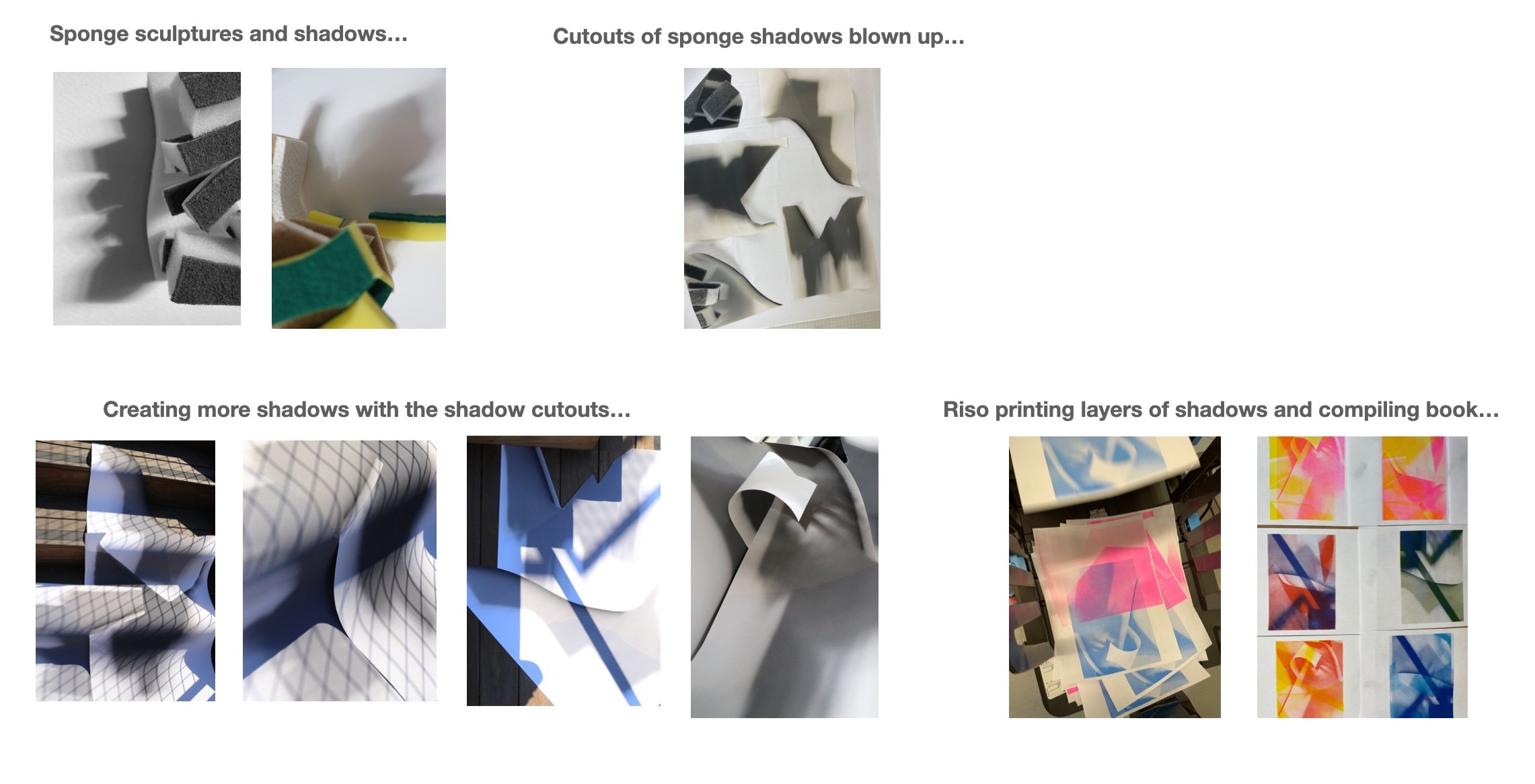 Sponge sculptures and shadows...

Cutouts of sponge shadows blown up...

Creating more shadows with the shadow cutouts...

Riso printing layers of shadows and compiling book...