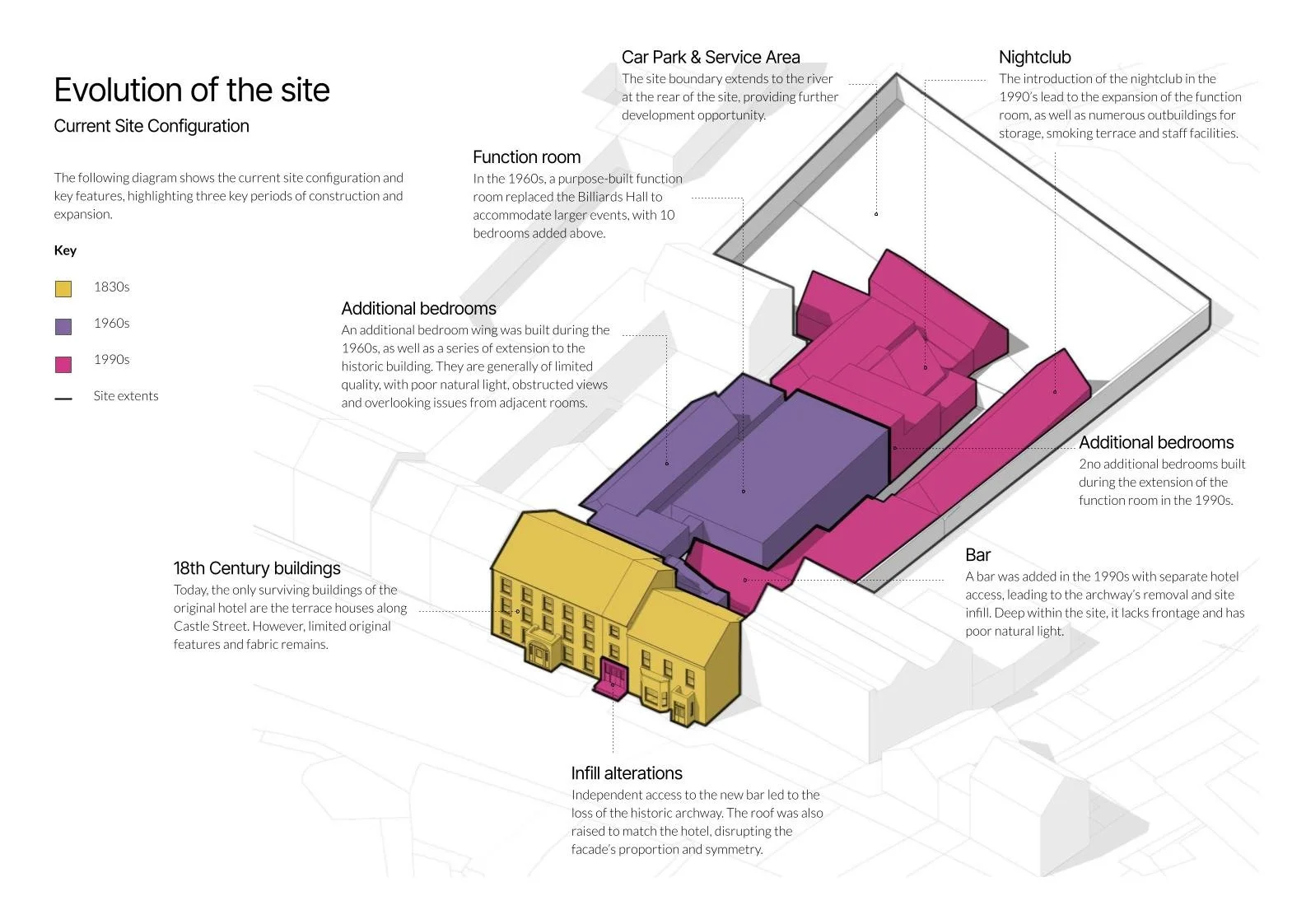 Evolution of the site

Current Site Configuration

The following diagram shows the current site configuration and key features, highlighting three key periods of construction and expansion.

Key

1830s

1960s

1990s

Site extents

Car Park & Service Area

The site boundary extends to the river at the rear of the site, providing further development opportunity.

Nightclub

The introduction of the nightclub in the 1990's lead to the expansion of the function room, as well as numerous outbuildings for storage, smoking terrace and staff facilities.

Function room

In the 1960s, a purpose-built function room replaced the Billiards Hall to accommodate larger events, with 10 bedrooms added above.

Additional bedrooms

An additional bedroom wing was built during the 1960s, as well as a series of extension to the historic building. They are generally of limited quality, with poor natural light, obstructed views and overlooking issues from adjacent rooms.

Additional bedrooms

2no additional bedrooms built during the extension of the function room in the 1990s.

18th Century buildings

Today, the only surviving buildings of the original hotel are the terrace houses along Castle Street. However, limited original features and fabric remains.

Bar

A bar was added in the 1990s with separate hotel access, leading to the archway's removal and site infill. Deep within the site, it lacks frontage and has poor natural light.

Infill alterations

Independent access to the new bar led to the loss of the historic archway. The roof was also raised to match the hotel, disrupting the facade's proportion and symmetry.