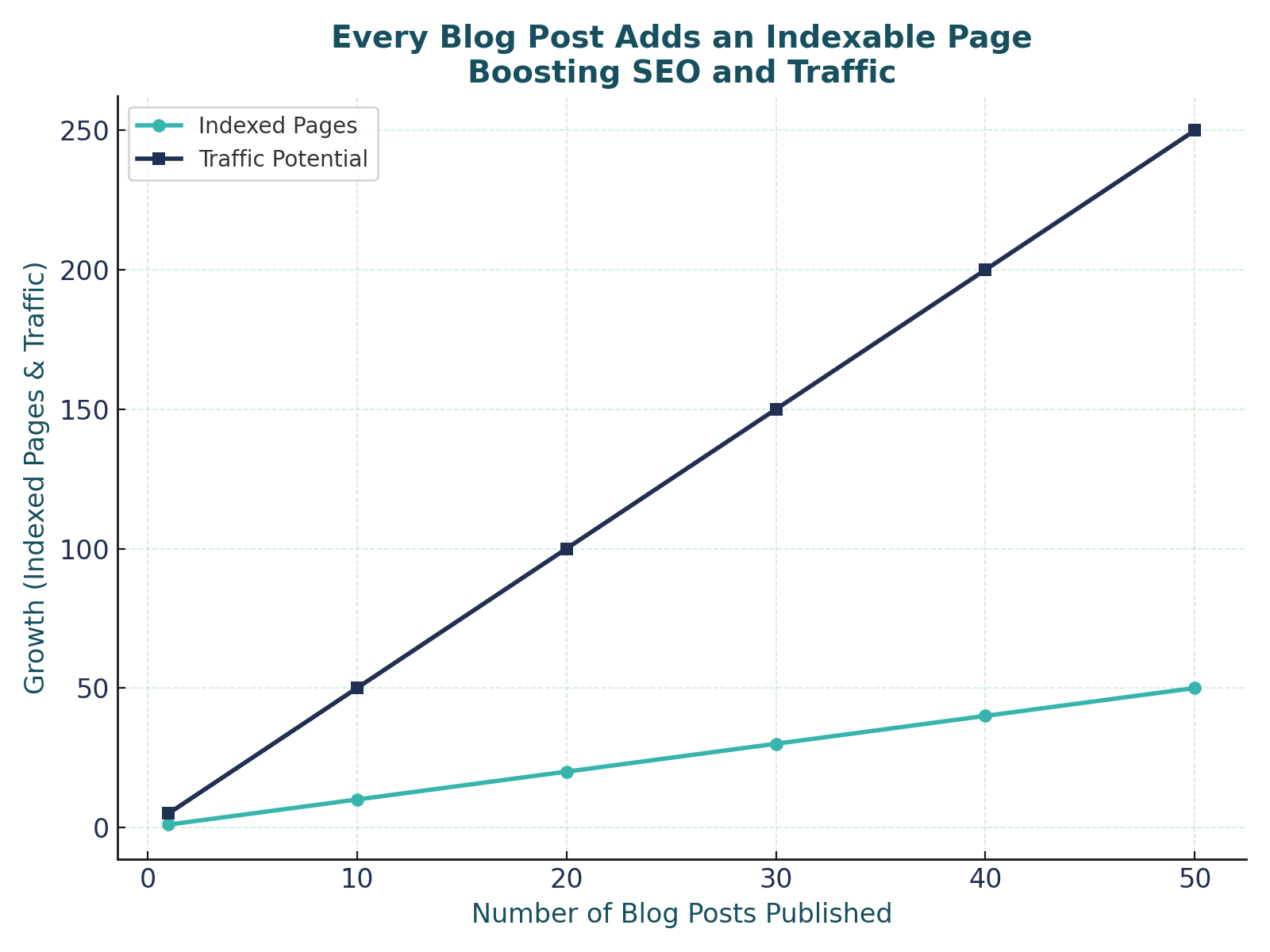 Every Blog Post Adds an Indexable Page
Boosting SEO and Traffic

Indexed Pages
Traffic Potential

Growth (Indexed Pages & Traffic)

250
200
150
100
50
0

0
10
20
30
40
50

Number of Blog Posts Published