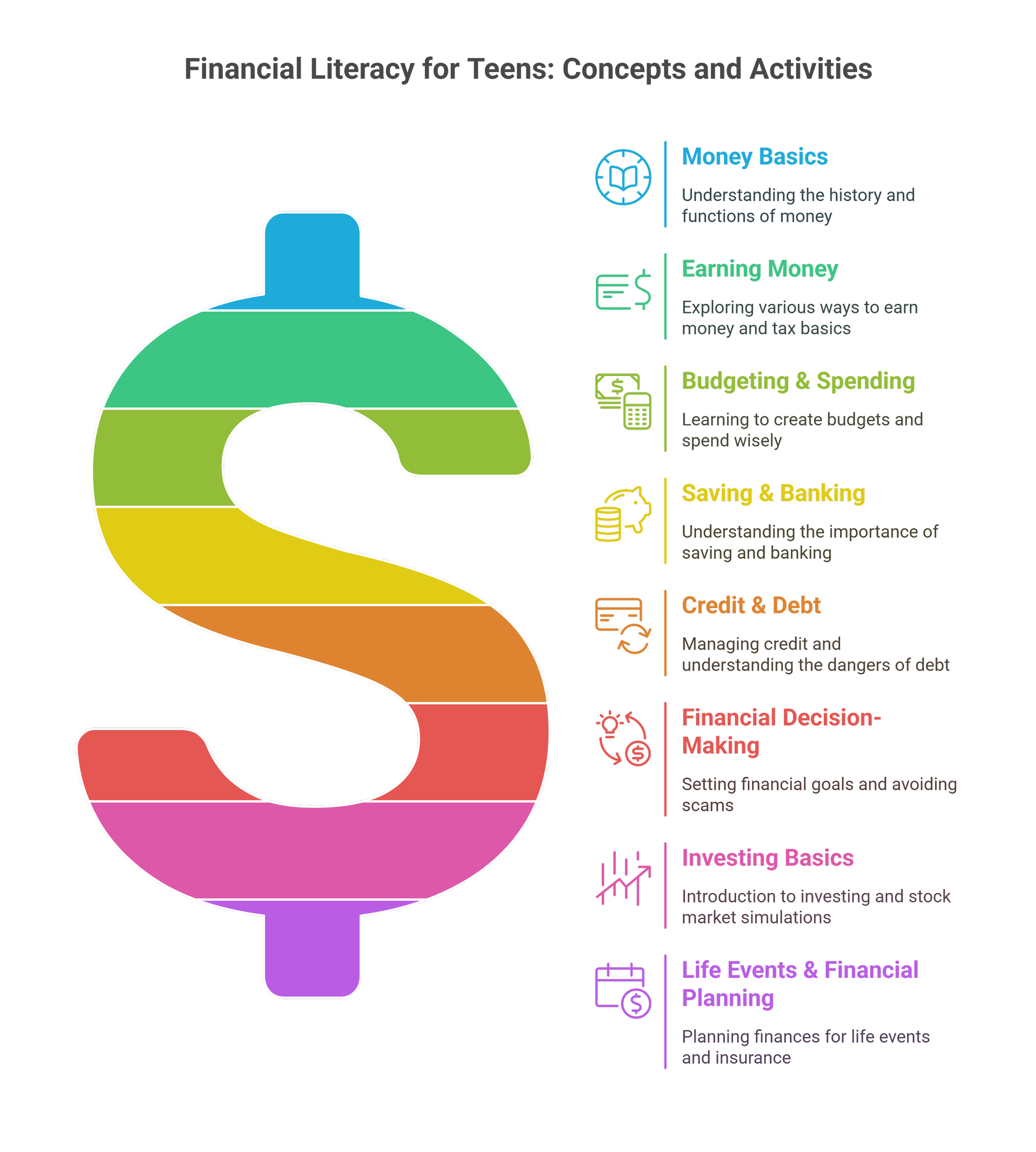 Financial Literacy for Teens: Concepts and Activities

Money Basics

Understanding the history and functions of money

Earning Money

Exploring various ways to earn money and tax basics

Budgeting & Spending

Learning to create budgets and spend wisely

Saving & Banking

Understanding the importance of saving and banking

Credit & Debt

Managing credit and understanding the dangers of debt

Financial Decision-Making

Setting financial goals and avoiding scams

Investing Basics

Introduction to investing and stock market simulations

Life Events & Financial Planning

Planning finances for life events and insurance