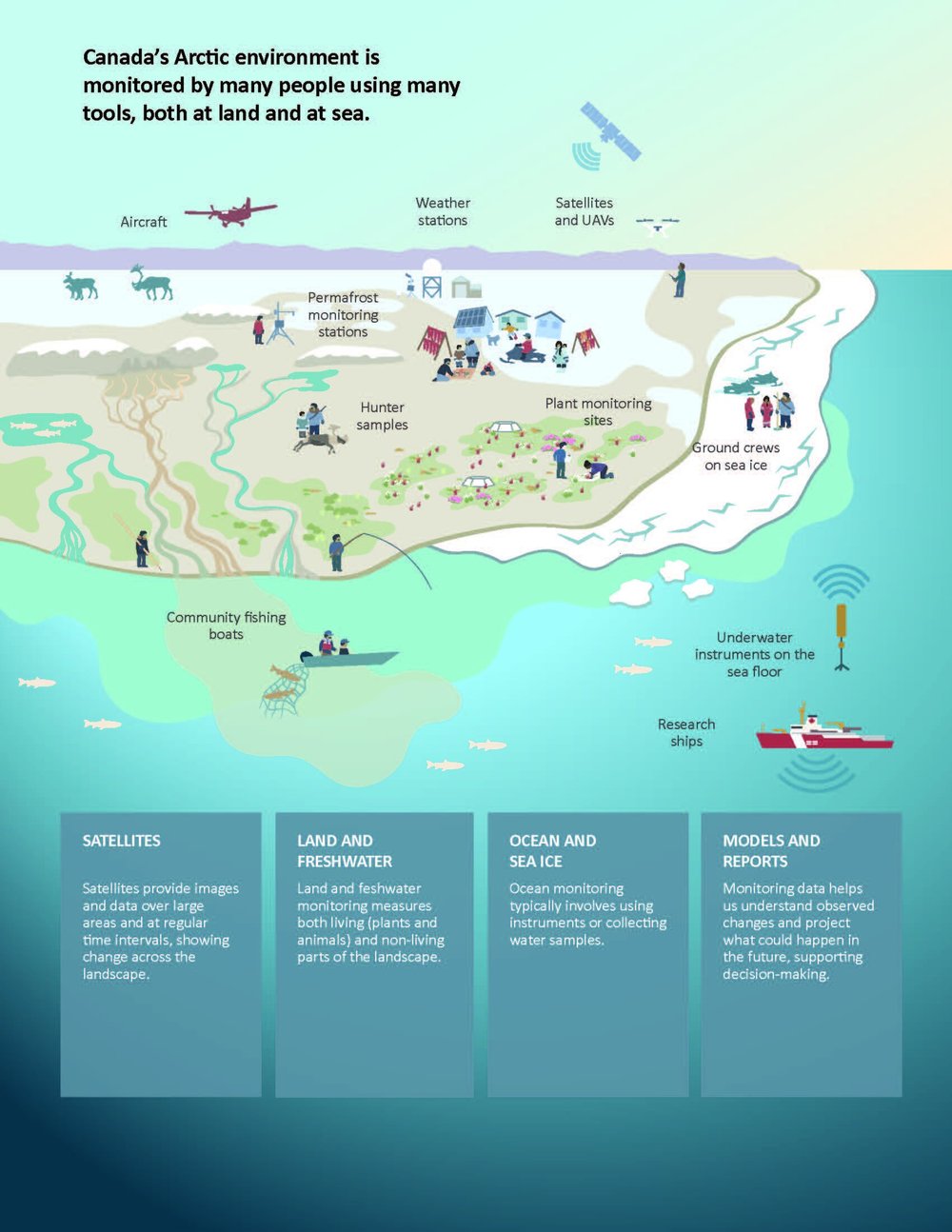 Canada's Arctic environment is monitored by many people using many tools, both at land and at sea.

Aircraft

Weather stations

Satellites and UAVs

Permafrost monitoring stations

Hunter samples

Plant monitoring sites

Ground crews on sea ice

Community fishing boats

Underwater instruments on the sea floor

Research ships

SATELLITES

Satellites provide images and data over large areas and at regular time intervals, showing change across the landscape.

LAND AND FRESHWATER

Land and feshwater monitoring measures both living (plants and animals) and non-living parts of the landscape.

OCEAN AND SEA ICE

Ocean monitoring typically involves using instruments or collecting water samples.

MODELS AND REPORTS

Monitoring data helps us understand observed changes and project what could happen in the future, supporting decision-making.