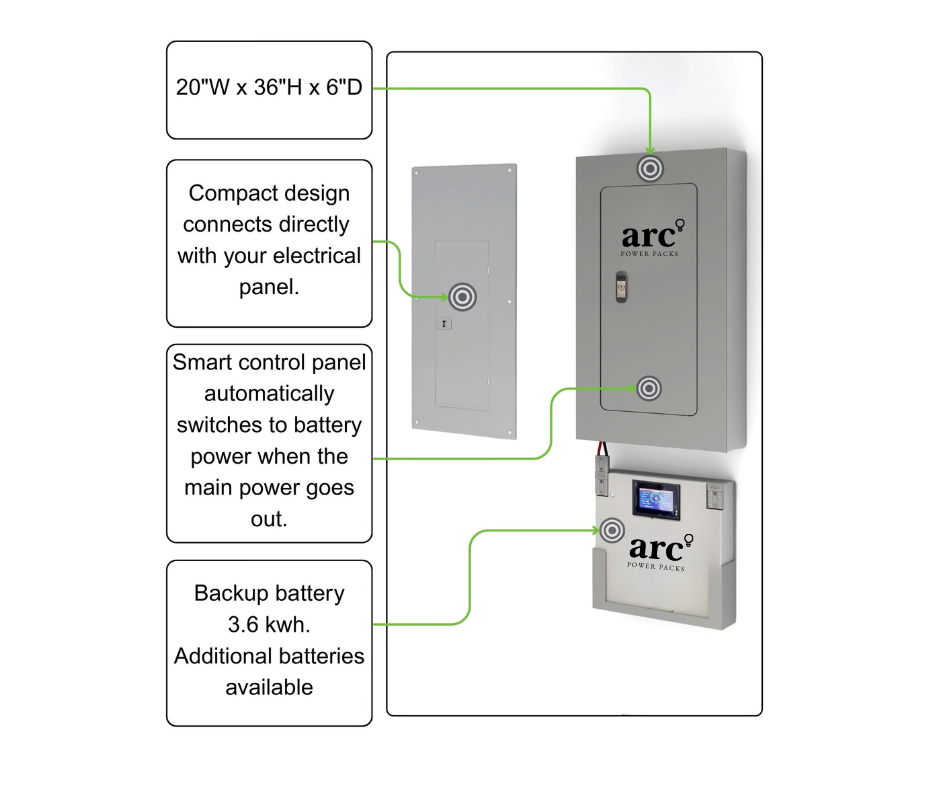 20"W x 36"H x 6"D

Compact design connects directly with your electrical panel.

Smart control panel automatically switches to battery power when the main power goes out.

Backup battery 3.6 kwh. Additional batteries available

arc
POWER PACKS

arc
POWER PACKS