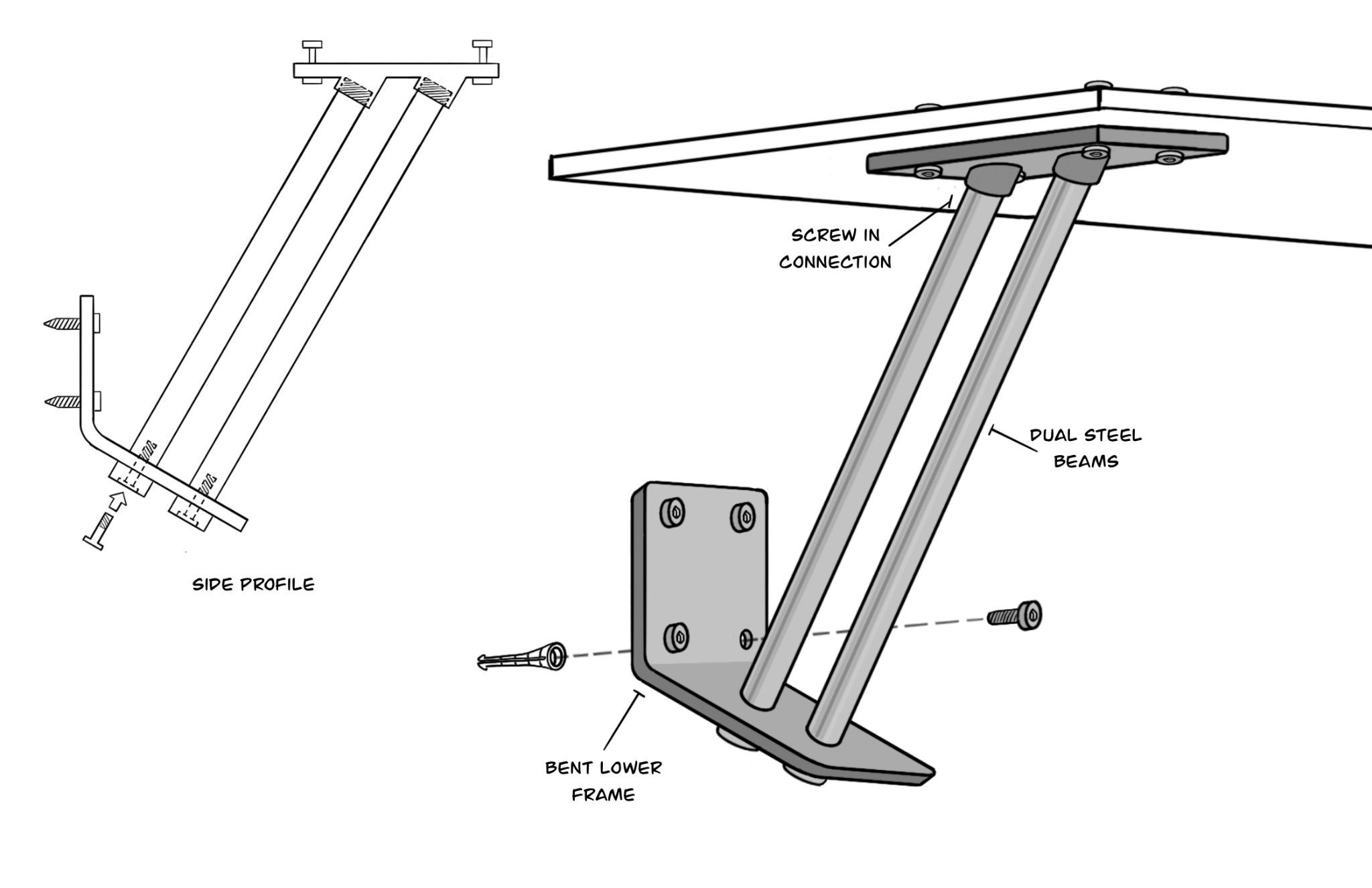 SIDE PROFILE

SCREW IN CONNECTION

DUAL STEEL BEAMS

BENT LOWER FRAME