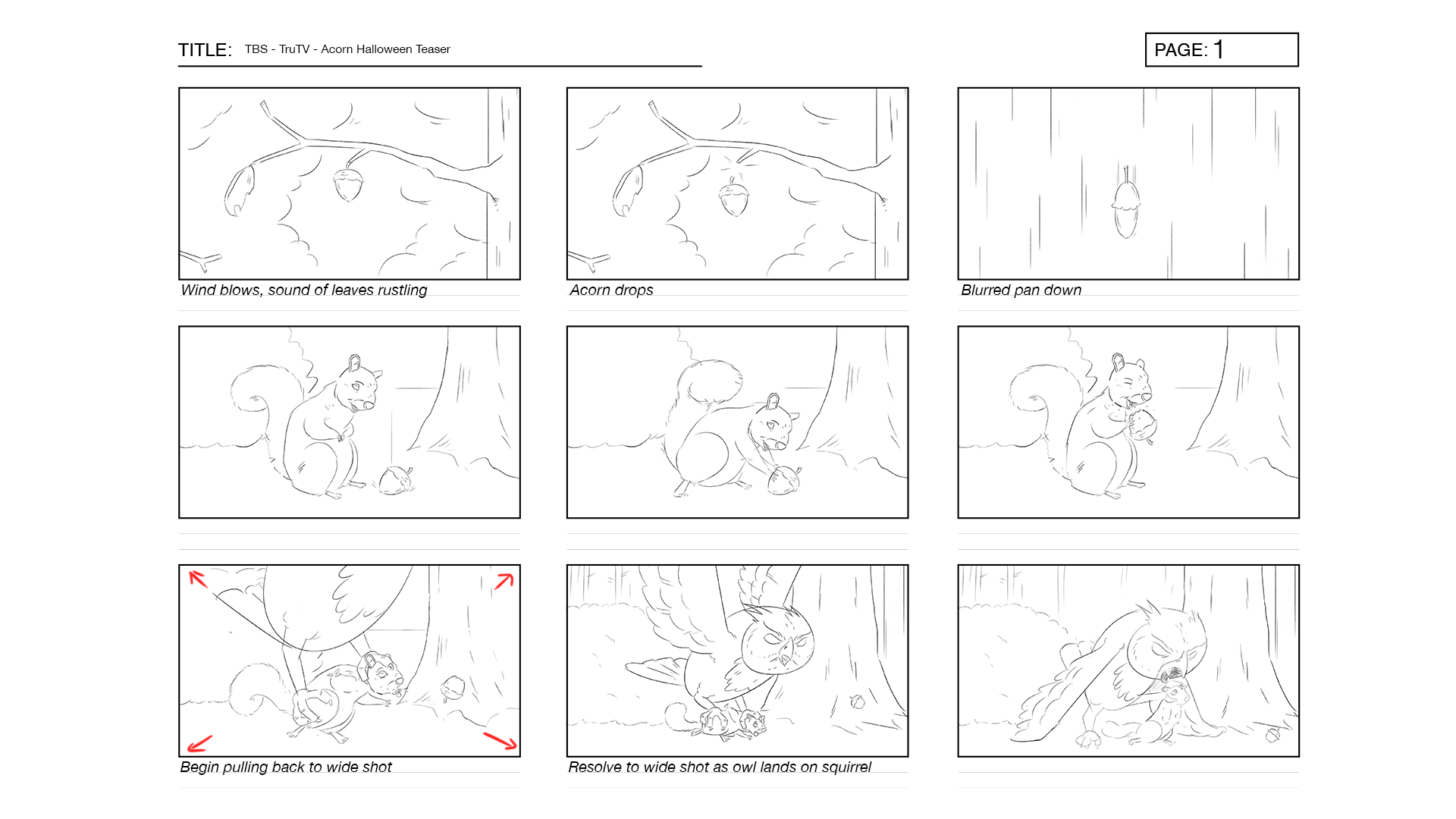 TITLE: TBS - TruTV - Acorn Halloween Teaser

PAGE: 1

Wind blows, sound of leaves rustling

Acorn drops

Blurred pan down

Begin pulling back to wide shot

Resolve to wide shot as owl lands on squirrel