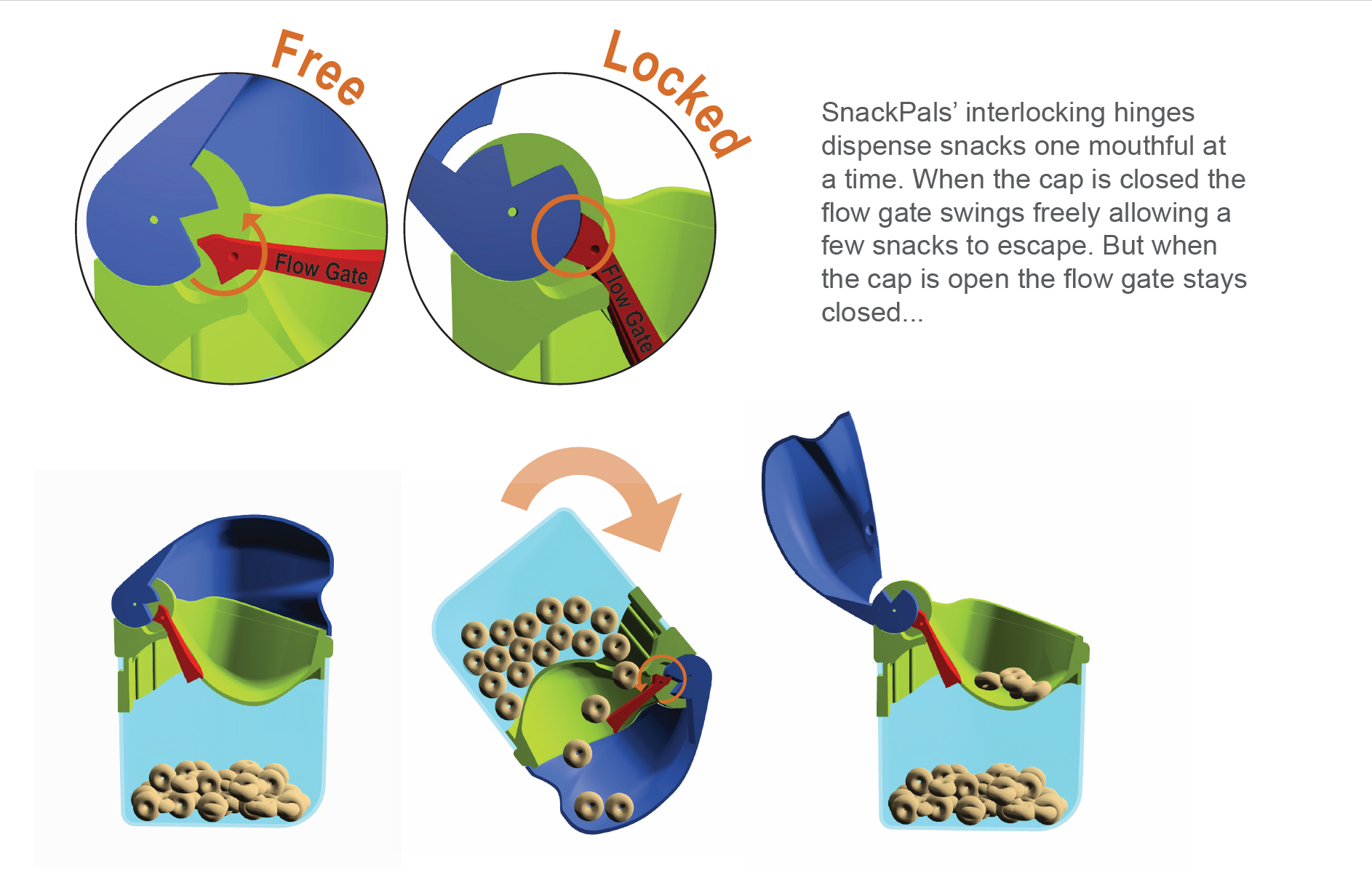 Free

Flow Gate

Locked

Flow Gate

SnackPals' interlocking hinges dispense snacks one mouthful at a time. When the cap is closed the flow gate swings freely allowing a few snacks to escape. But when the cap is open the flow gate stays closed...