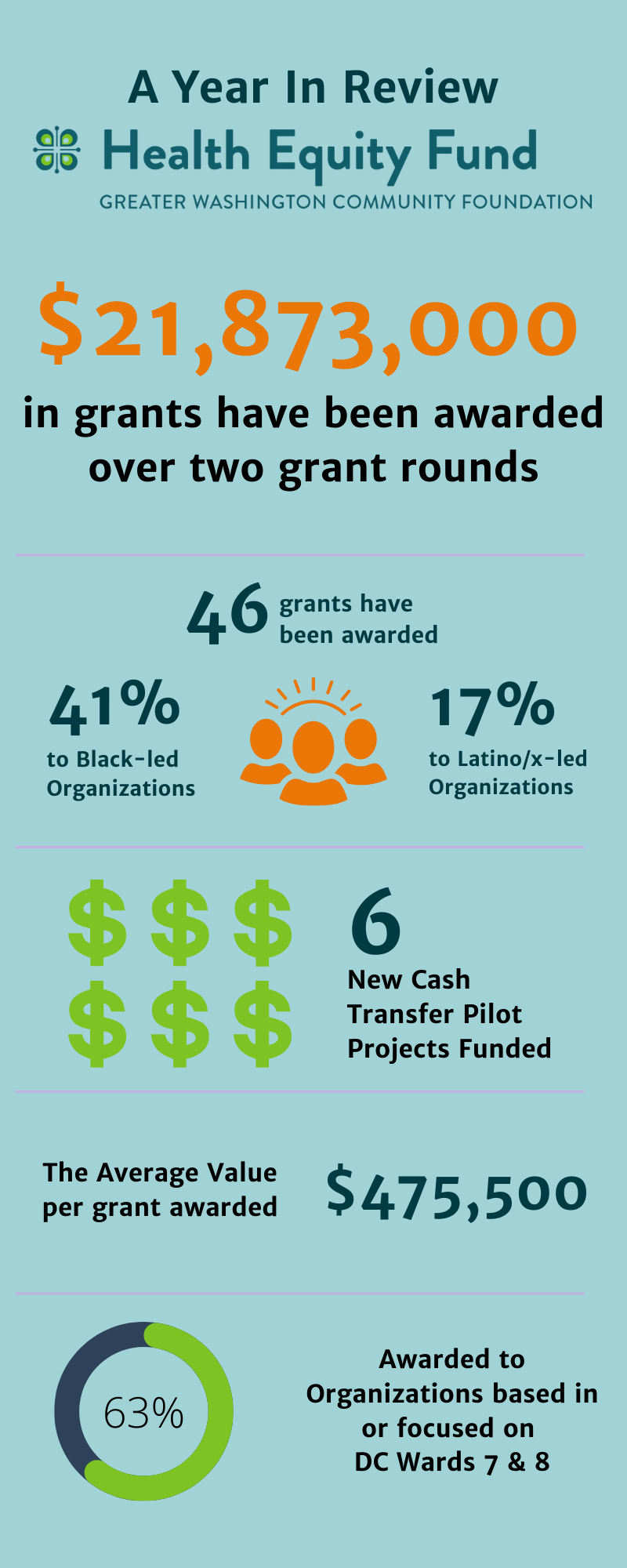 A Year In Review

Health Equity Fund

GREATER WASHINGTON COMMUNITY FOUNDATION

$21,873,000

in grants have been awarded over two grant rounds

46 grants have been awarded

41% to Black-led Organizations

17% to Latino/x-led Organizations

$ $ $
$ $ $

6 New Cash Transfer Pilot Projects Funded

The Average Value per grant awarded

$475,500

63%

Awarded to Organizations based in or focused on DC Wards 7 & 8