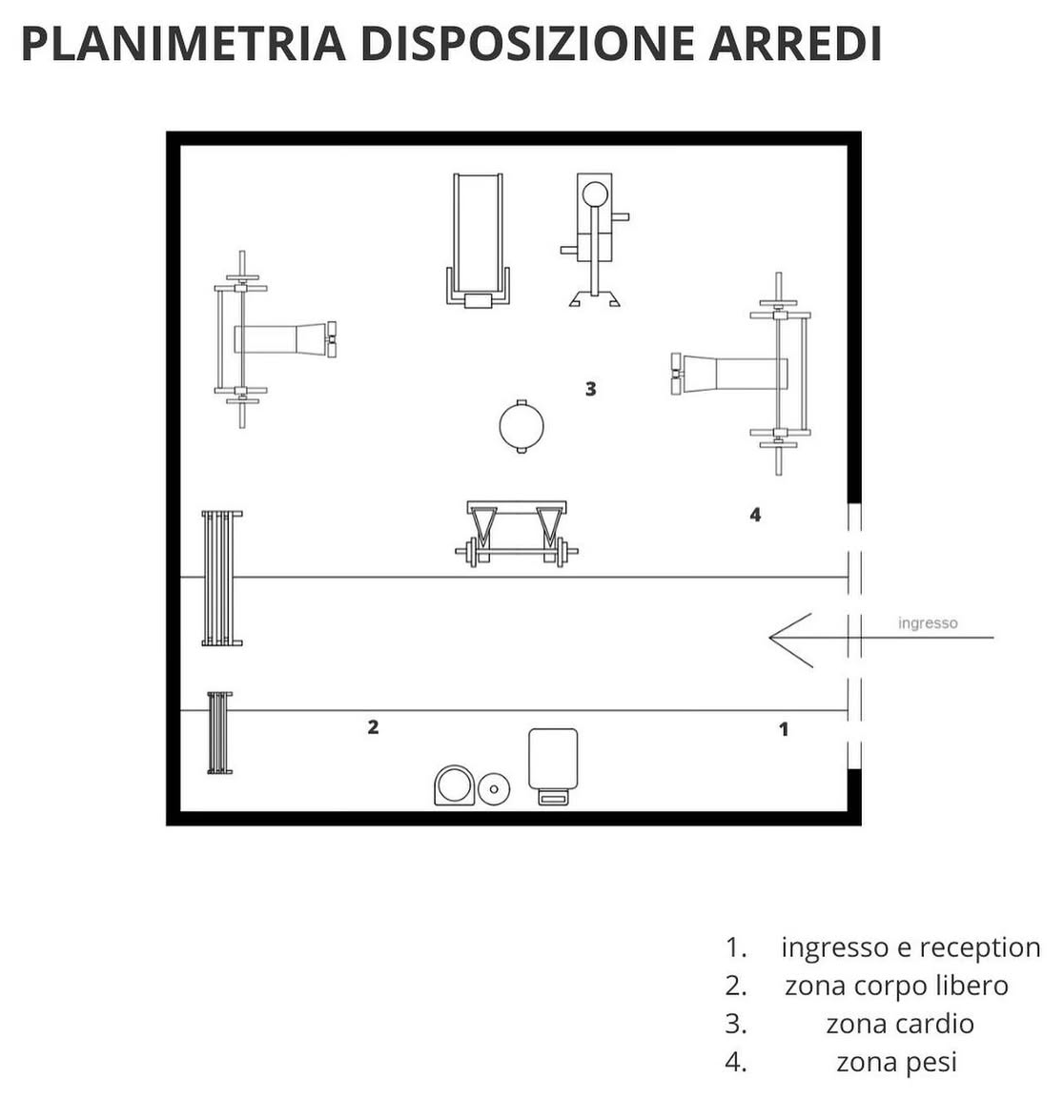 PLANIMETRIA DISPOSIZIONE ARREDI

3

4

ingresso

2

1

1. ingresso e reception
2. zona corpo libero
3. zona cardio
4. zona pesi