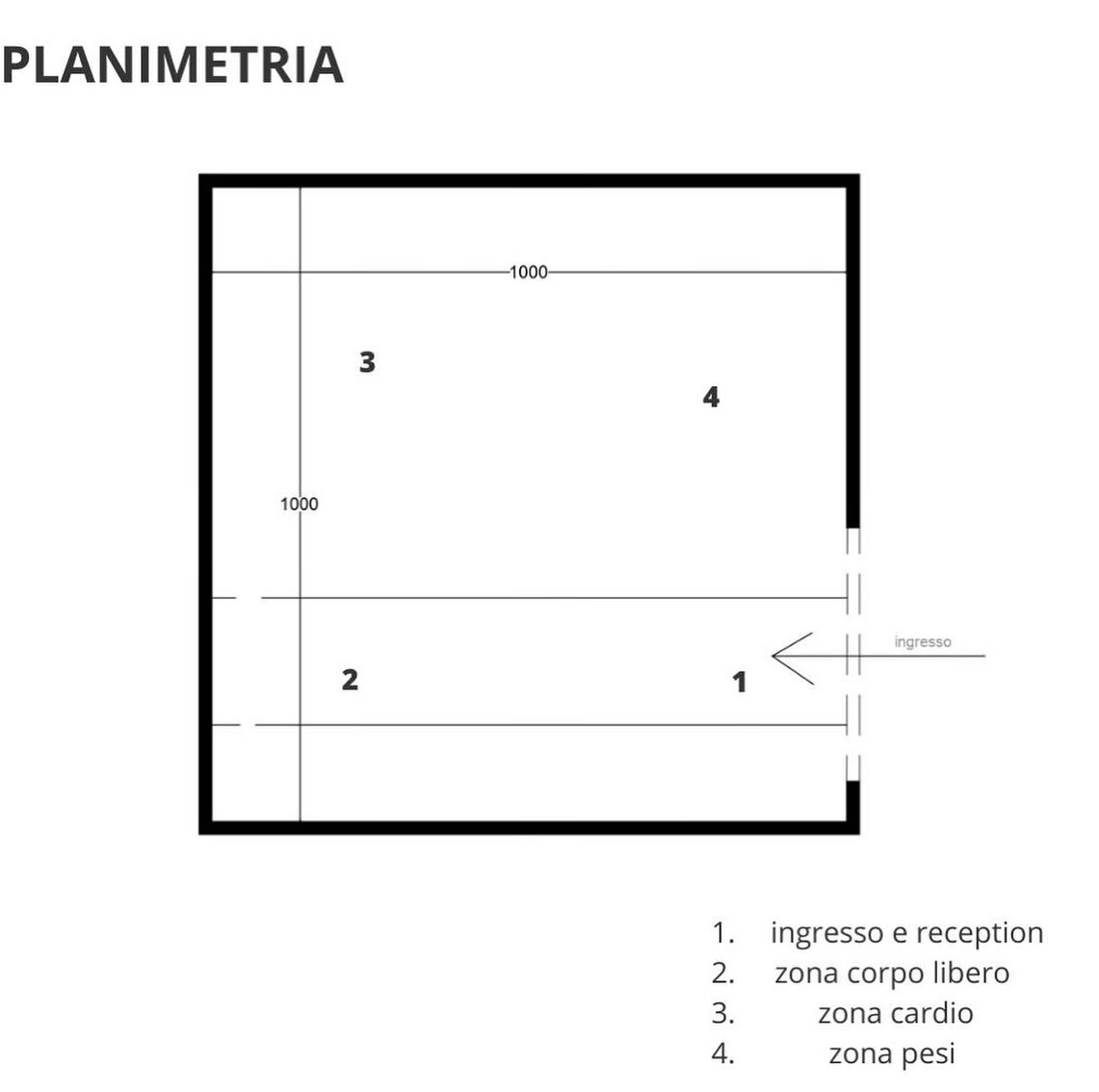 PLANIMETRIA

1000

3

4

1000

ingresso

2

1

1. ingresso e reception
2. zona corpo libero
3. zona cardio
4. zona pesi