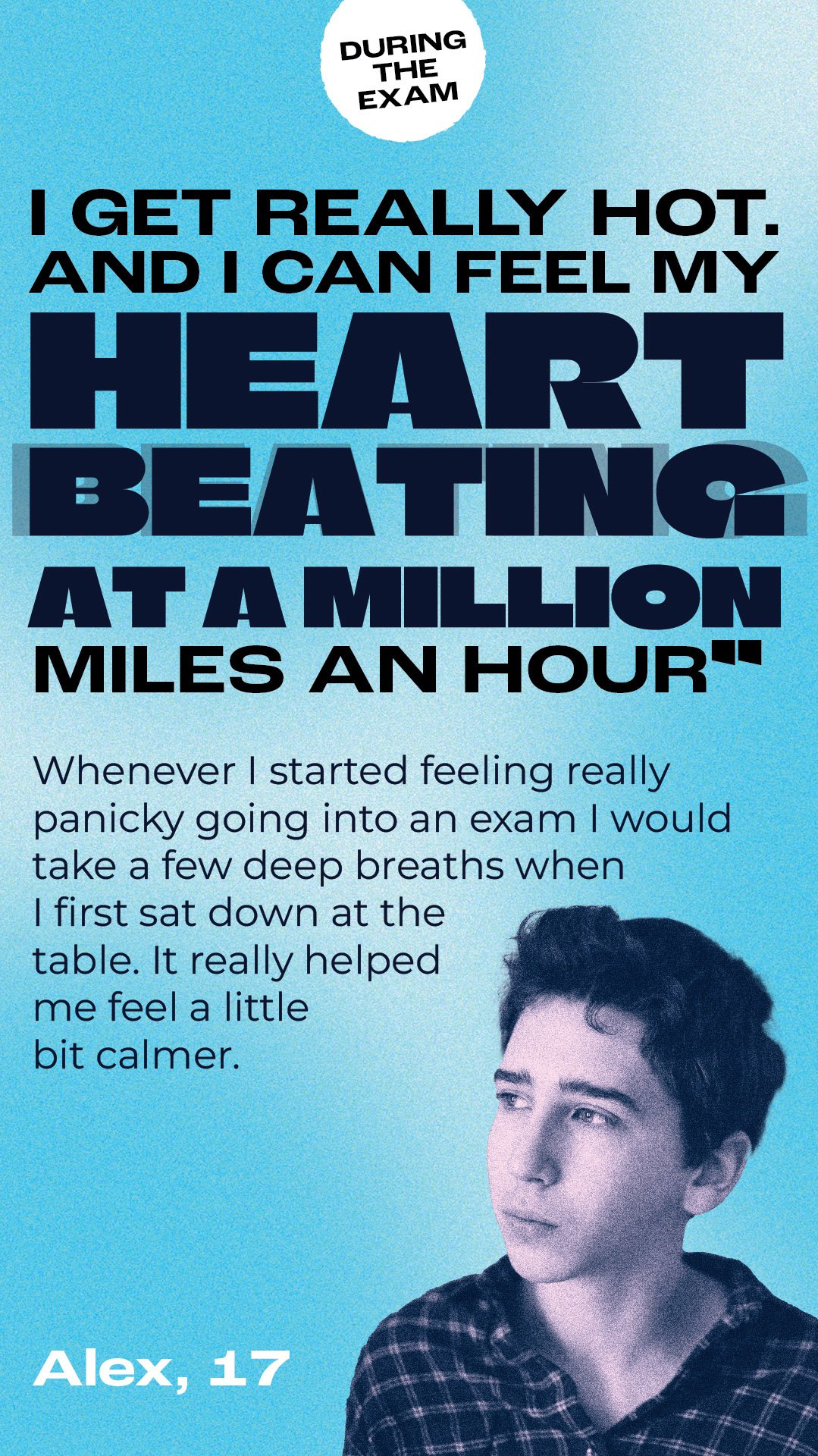 DURING THE EXAM

I GET REALLY HOT. AND I CAN FEEL MY HEART BEATING AT A MILLION MILES AN HOUR"

Whenever I started feeling really panicky going into an exam I would take a few deep breaths when I first sat down at the table. It really helped me feel a little bit calmer.

Alex, 17