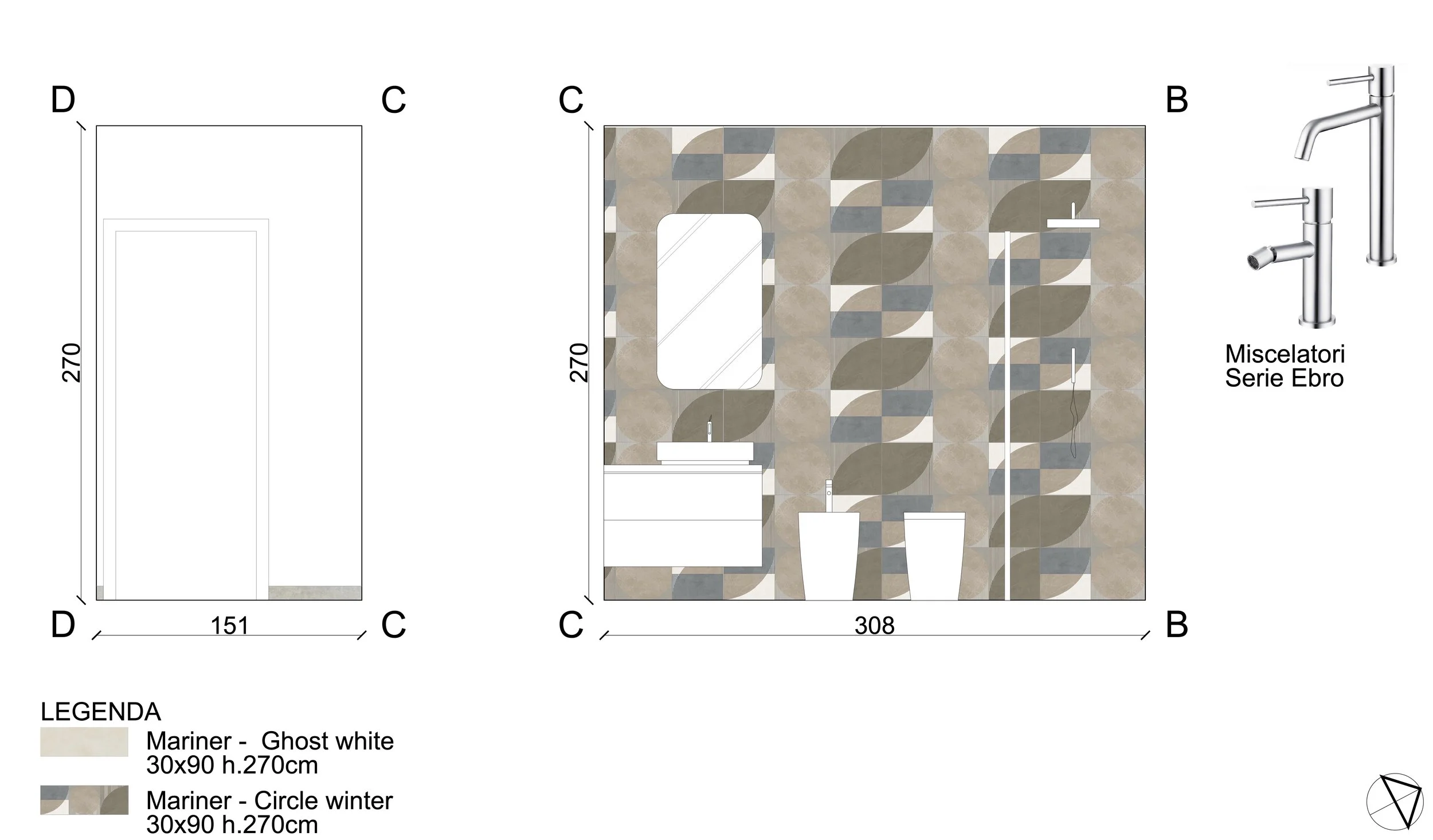 D

C

270

D

151

C

C

B

270

C

308

B

Miscelatori
Serie Ebro

LEGENDA

Mariner - Ghost white
30x90 h.270cm

Mariner - Circle winter
30x90 h.270cm