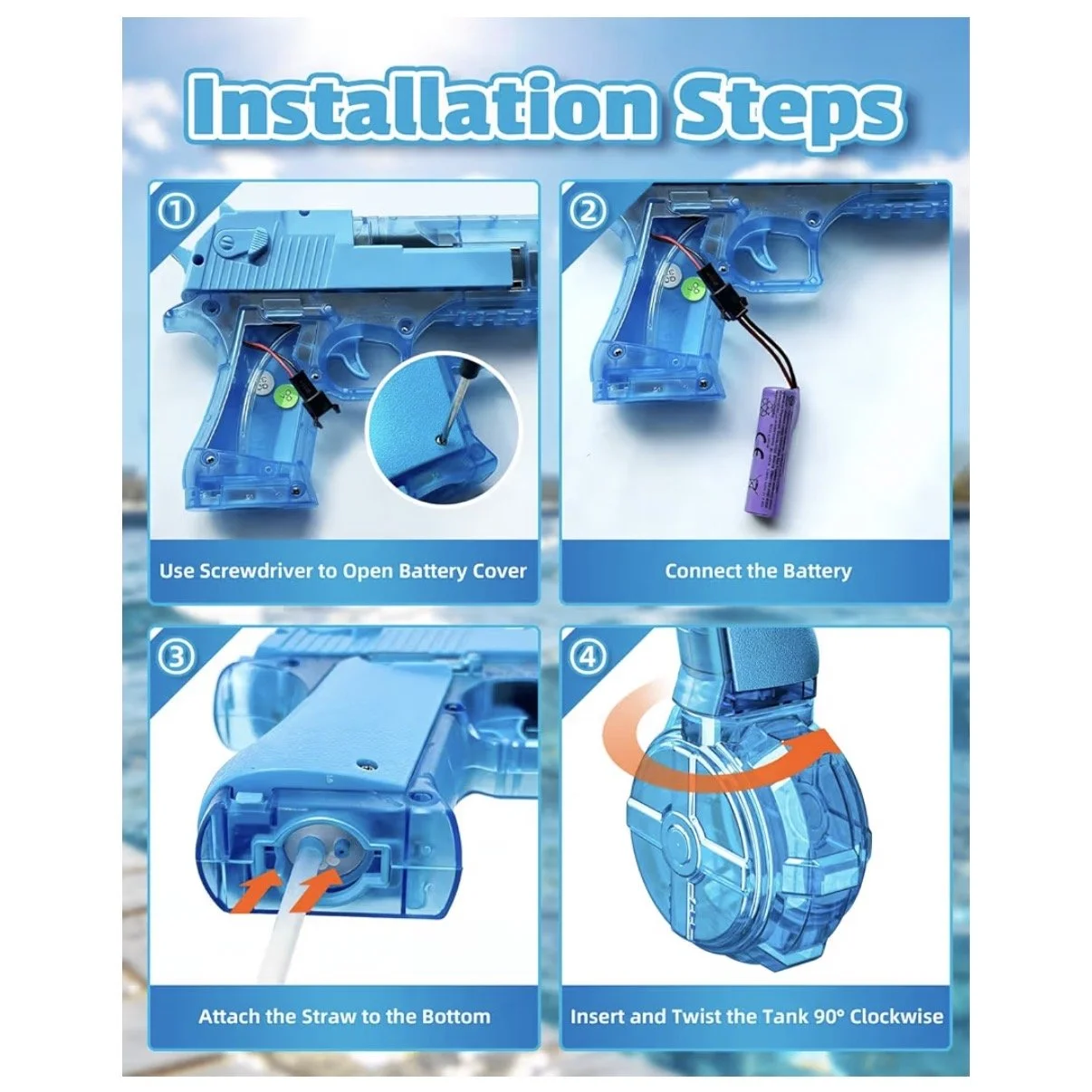 Installation Steps

①

Use Screwdriver to Open Battery Cover

②

Connect the Battery

③

Attach the Straw to the Bottom

④

Insert and Twist the Tank 90° Clockwise